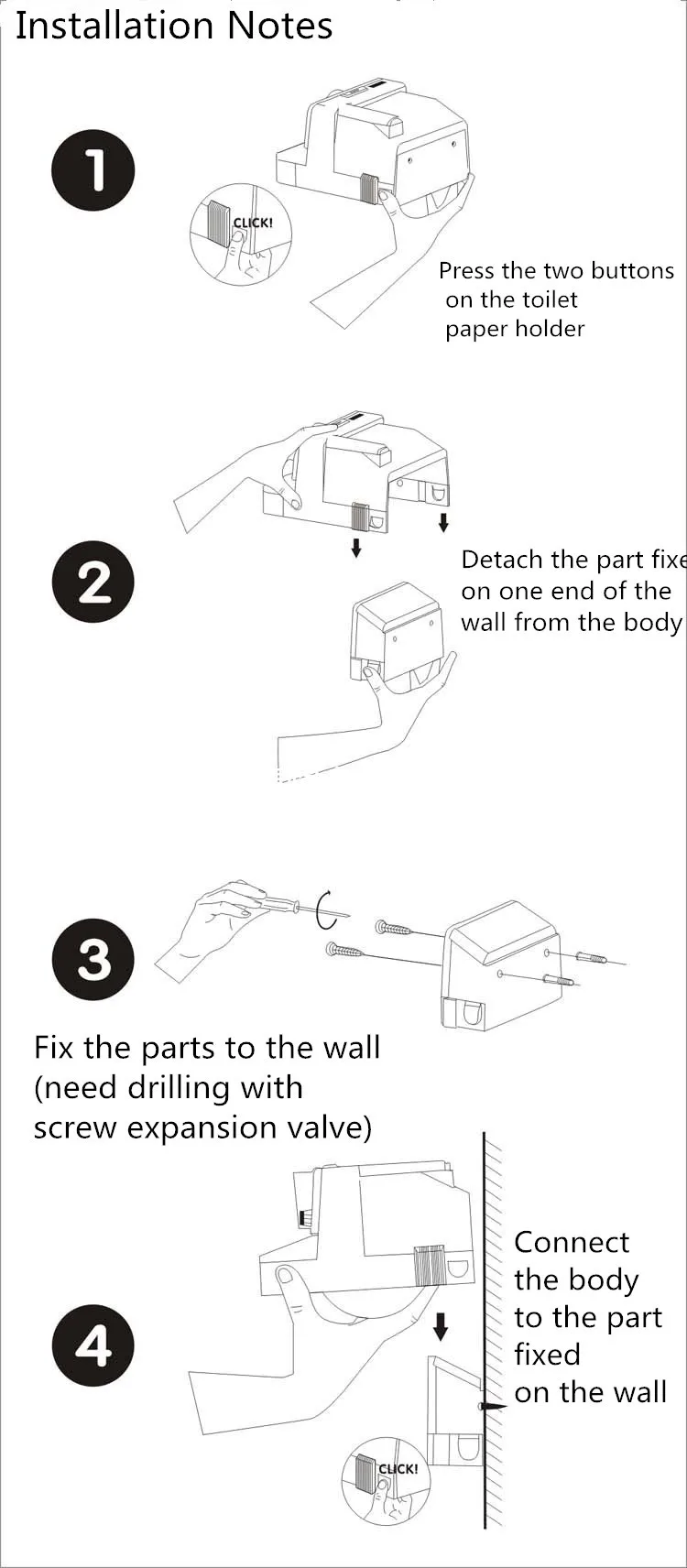 Installation Notes

1

CLICK!

Press the two buttons on the toilet paper holder

2

Detach the part fixe on one end of the wall from the body

3

Fix the parts to the wall (need drilling with screw expansion valve)

4

Connect the body to the part fixed on the wall

CLICK!