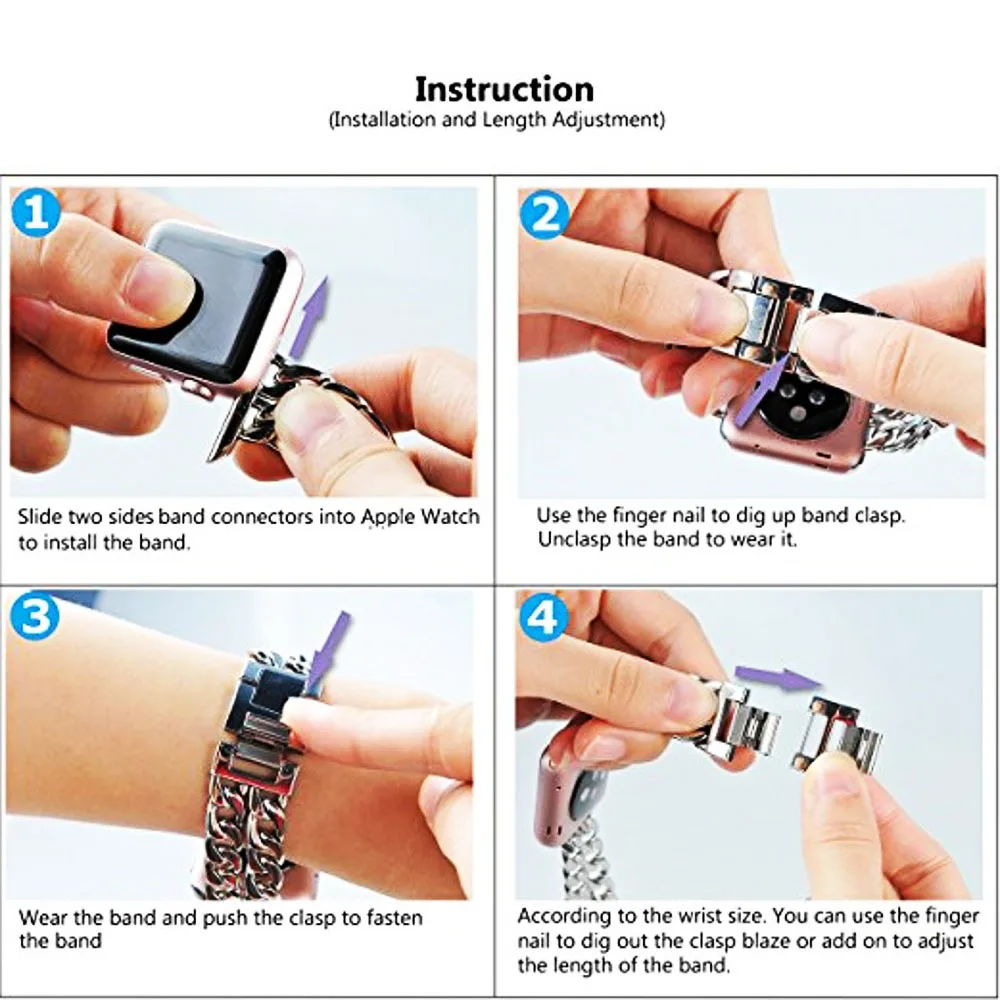 Instruction
(Installation and Length Adjustment)

1
Slide two sides band connectors into Apple Watch to install the band.

2
Use the finger nail to dig up band clasp. Unclasp the band to wear it.

3
Wear the band and push the clasp to fasten the band

4
According to the wrist size. You can use the finger nail to dig out the clasp blaze or add on to adjust the length of the band.