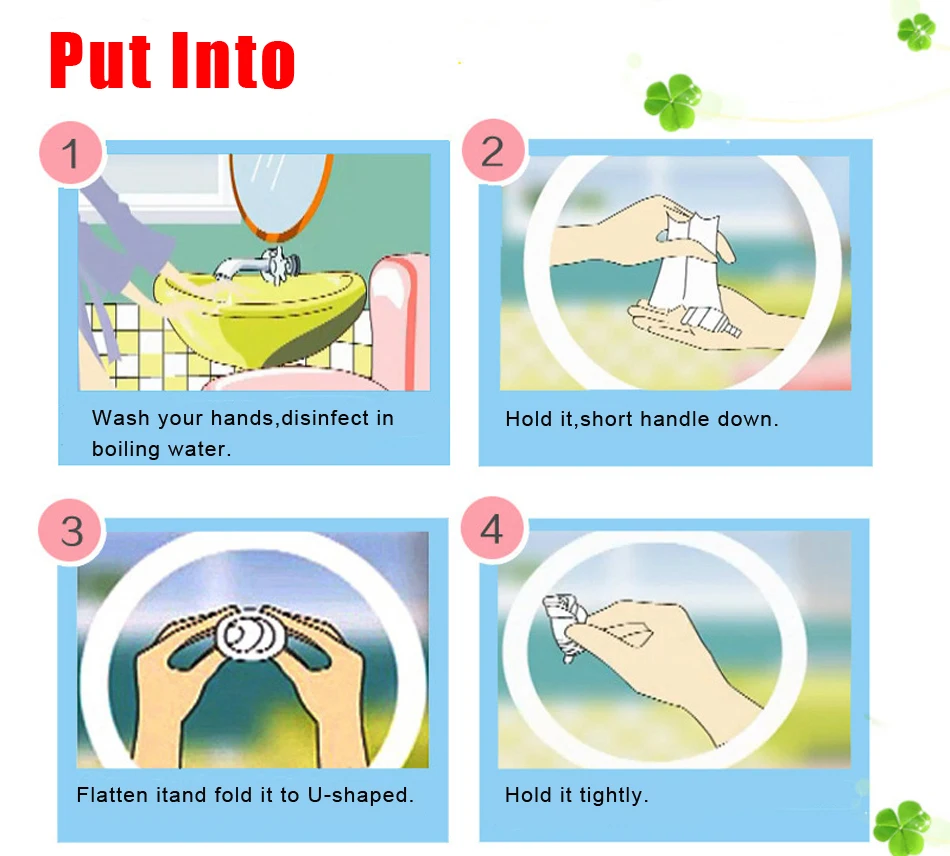 Put Into

1

Wash your hands,disinfect in boiling water.

2

Hold it,short handle down.

3

Flatten itand fold it to U-shaped.

4

Hold it tightly.