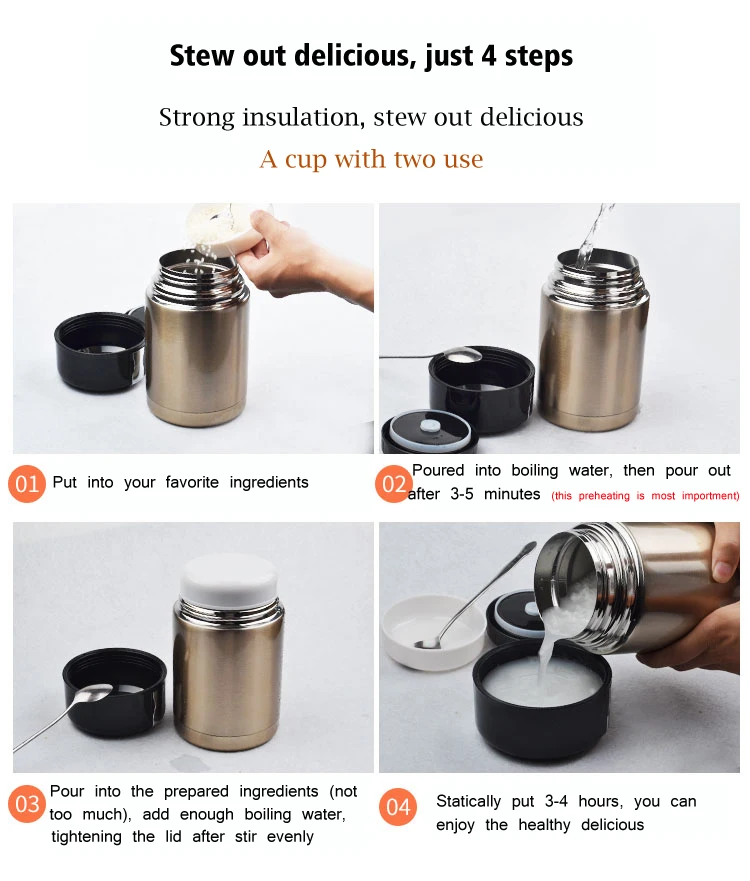 Stew out delicious, just 4 steps

Strong insulation, stew out delicious

A cup with two use

01 Put into your favorite ingredients

02 Poured into boiling water, then pour out after 3-5 minutes (this preheating is most importment)

03 Pour into the prepared ingredients (not too much), add enough boiling water, tightening the lid after stir evenly

04 Statically put 3-4 hours, you can enjoy the healthy delicious