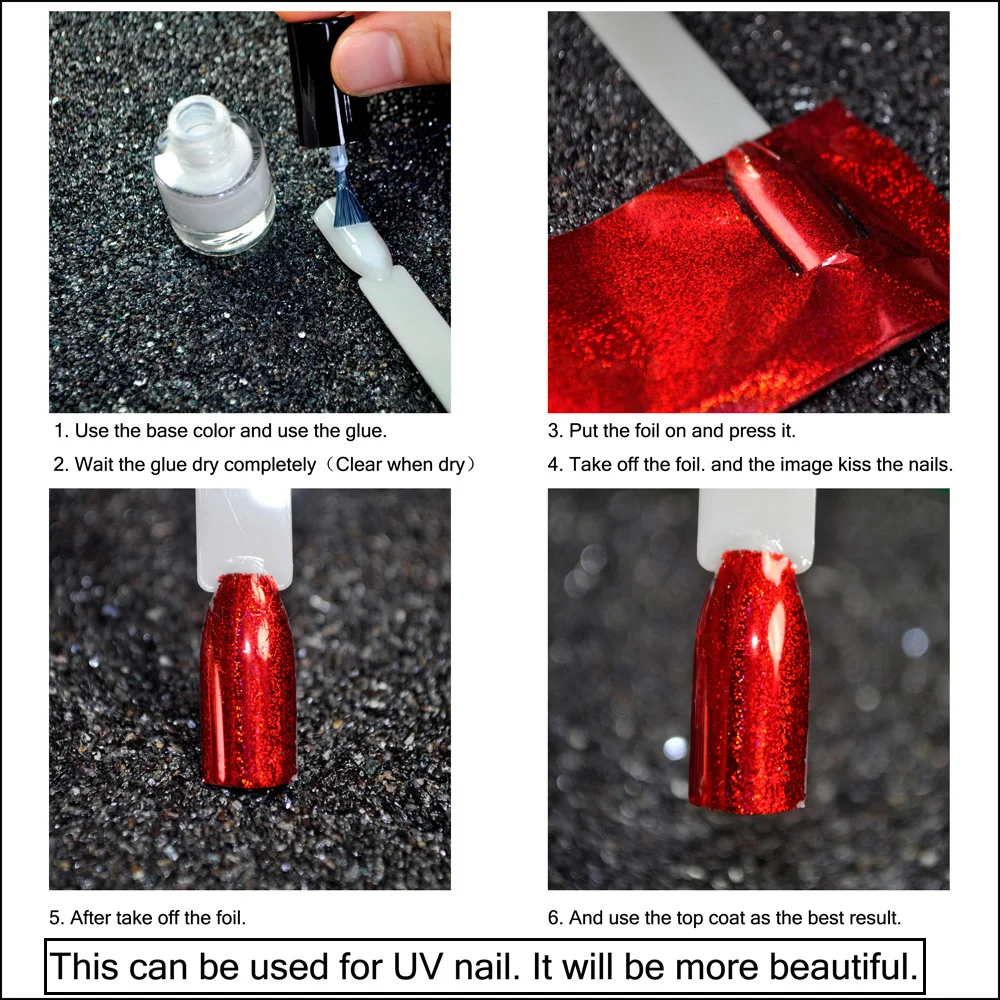 1. Use the base color and use the glue.

2. Wait the glue dry completely（Clear when dry）

3. Put the foil on and press it.

4. Take off the foil. and the image kiss the nails.

5. After take off the foil.

6. And use the top coat as the best result.

This can be used for UV nail. It will be more beautiful.