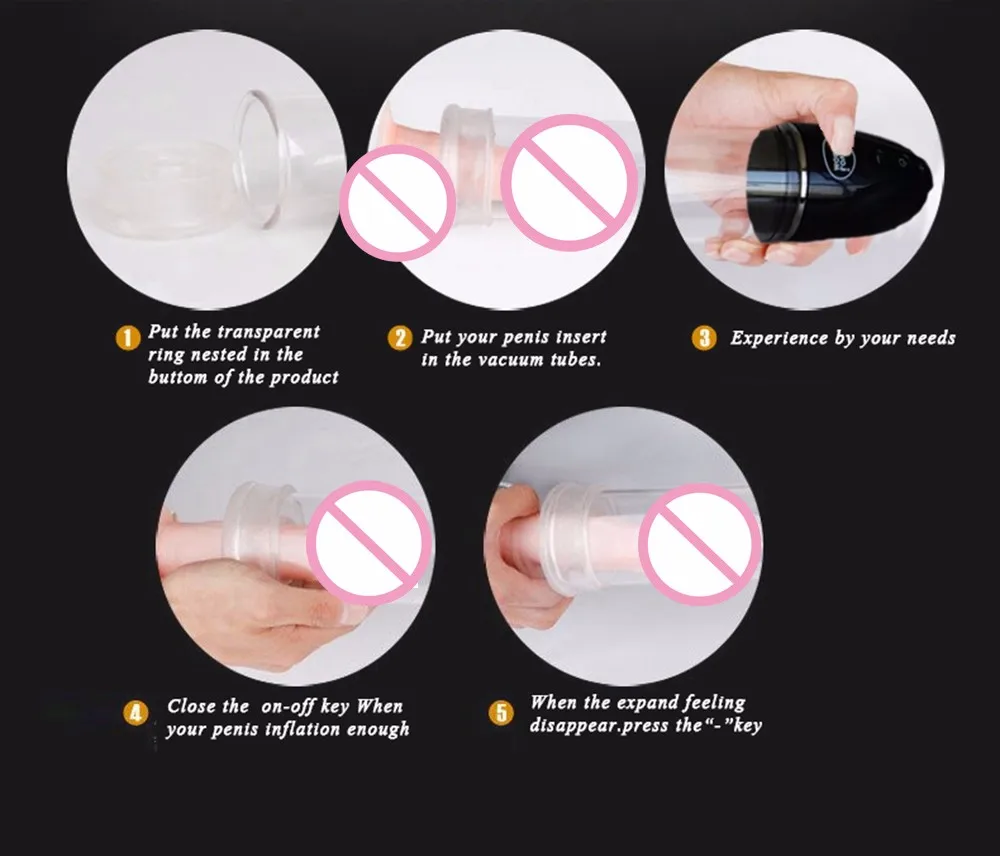 1 Put the transparent ring nested in the buttom of the product

2 Put your penis insert in the vacuum tubes.

3 Experience by your needs

4 Close the on-off key When your penis inflation enough

5 When the expand feeling disappear.press the"-"key