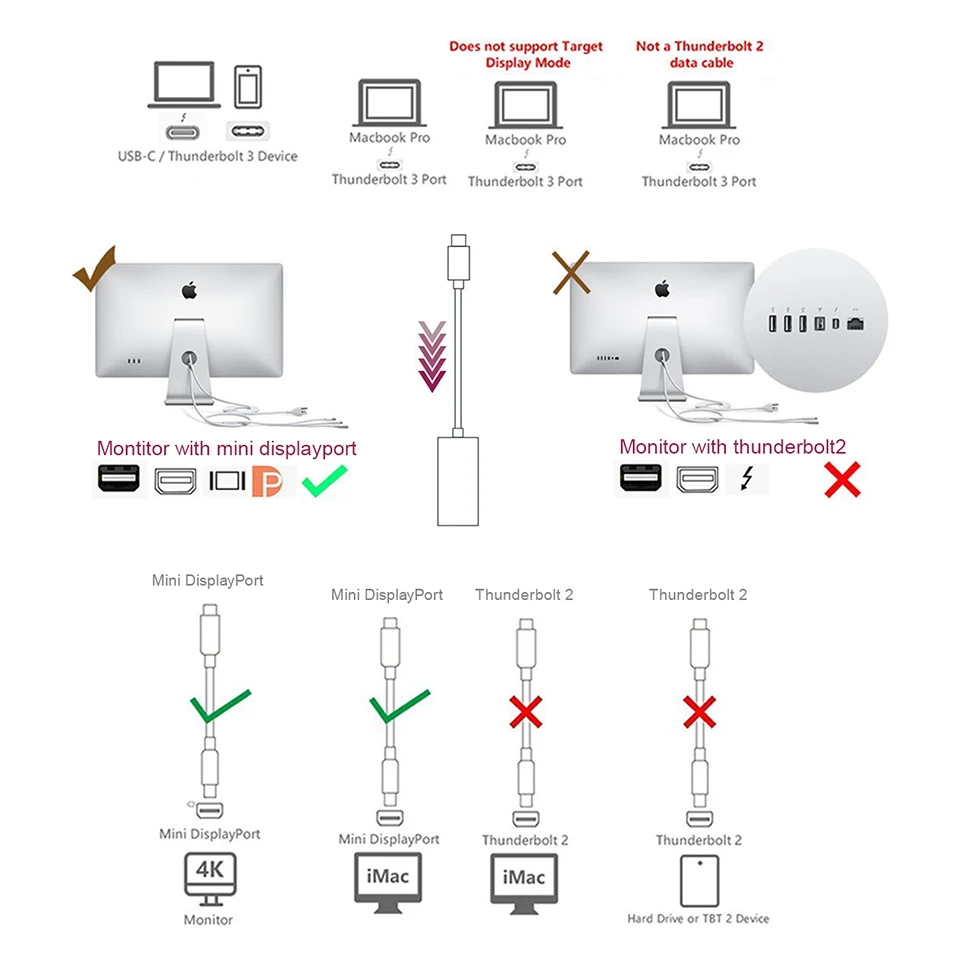 USB-C / Thunderbolt 3 Device

Macbook Pro
Thunderbolt 3 Port

Does not support Target Display Mode
Macbook Pro
Thunderbolt 3 Port

Not a Thunderbolt 2 data cable
Macbook Pro
Thunderbolt 3 Port

Montitor with mini displayport

Monitor with thunderbolt2

Mini DisplayPort
Mini DisplayPort
4K
Monitor

Mini DisplayPort
Mini DisplayPort
iMac

Thunderbolt 2
Thunderbolt 2
iMac

Thunderbolt 2
Thunderbolt 2
Hard Drive or TBT 2 Device