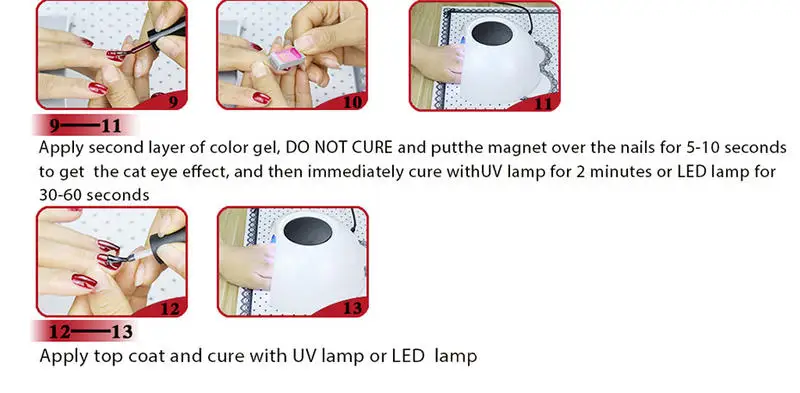 9

10

11

9——11

Apply second layer of color gel, DO NOT CURE and putthe magnet over the nails for 5-10 seconds to get the cat eye effect, and then immediately cure withUV lamp for 2 minutes or LED lamp for 30-60 seconds

12

13

12——13

Apply top coat and cure with UV lamp or LED lamp