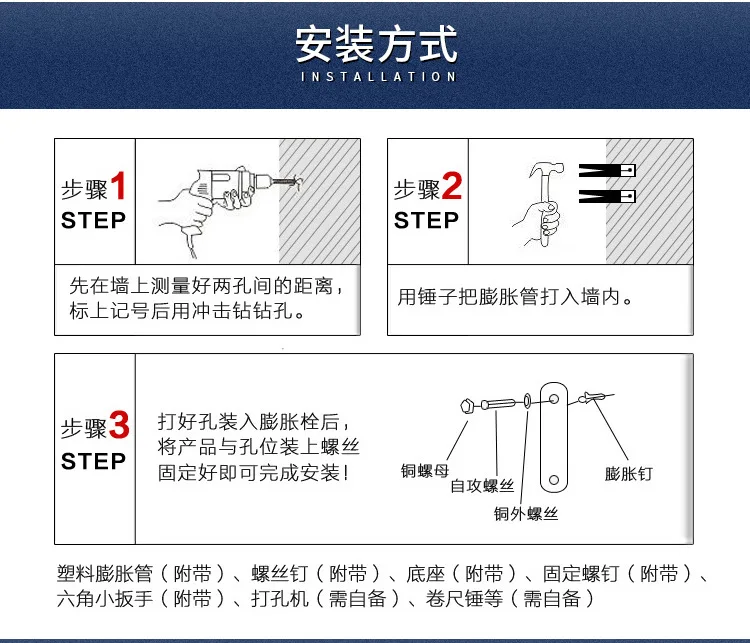 安装方式
INSTALLATION

步骤1
STEP

先在墙上测量好两孔间的距离，标上记号后用冲击钻钻孔。

步骤2
STEP

用锤子把膨胀管打入墙内。

步骤3
STEP

打好孔装入膨胀栓后，将产品与孔位装上螺丝固定好即可完成安装！

铜螺母
自攻螺丝
铜外螺丝
膨胀钉

塑料膨胀管（附带）、螺丝钉（附带）、底座（附带）、固定螺钉（附带）、六角小扳手（附带）、打孔机（需自备）、卷尺锤等（需自备）