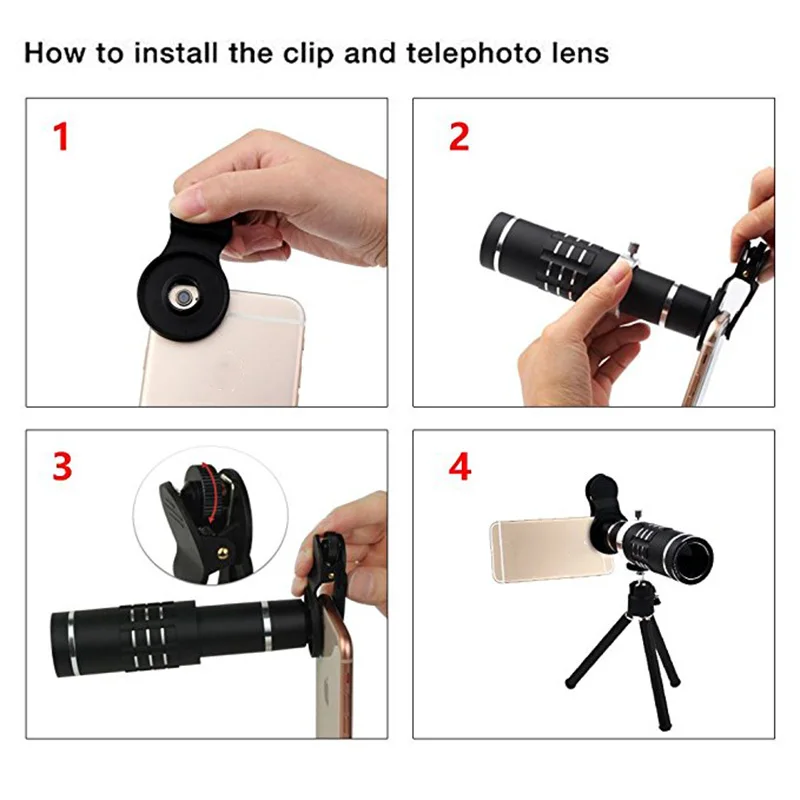 How to install the clip and telephoto lens

1

2

3

4