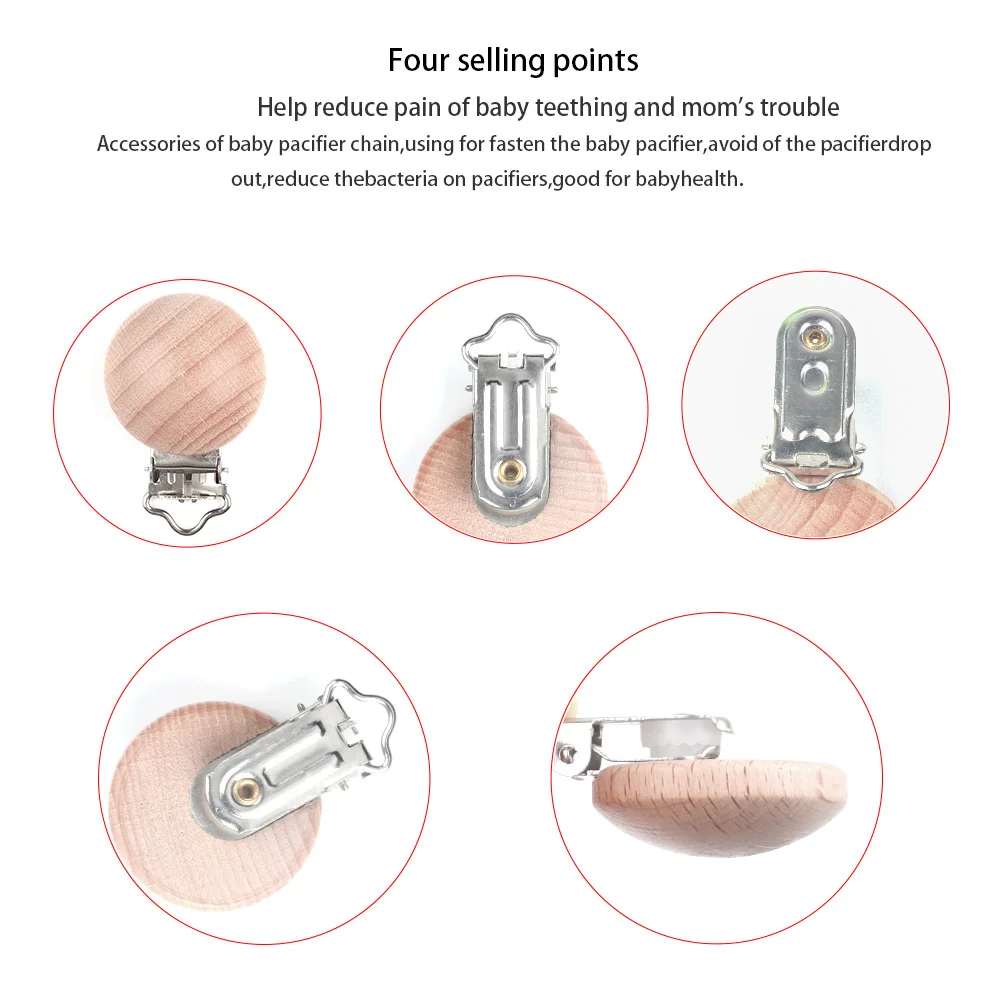 Four selling points

Help reduce pain of baby teething and mom's trouble

Accessories of baby pacifier chain,using for fasten the baby pacifier,avoid of the pacifierdrop out,reduce thebacteria on pacifiers,good for babyhealth.