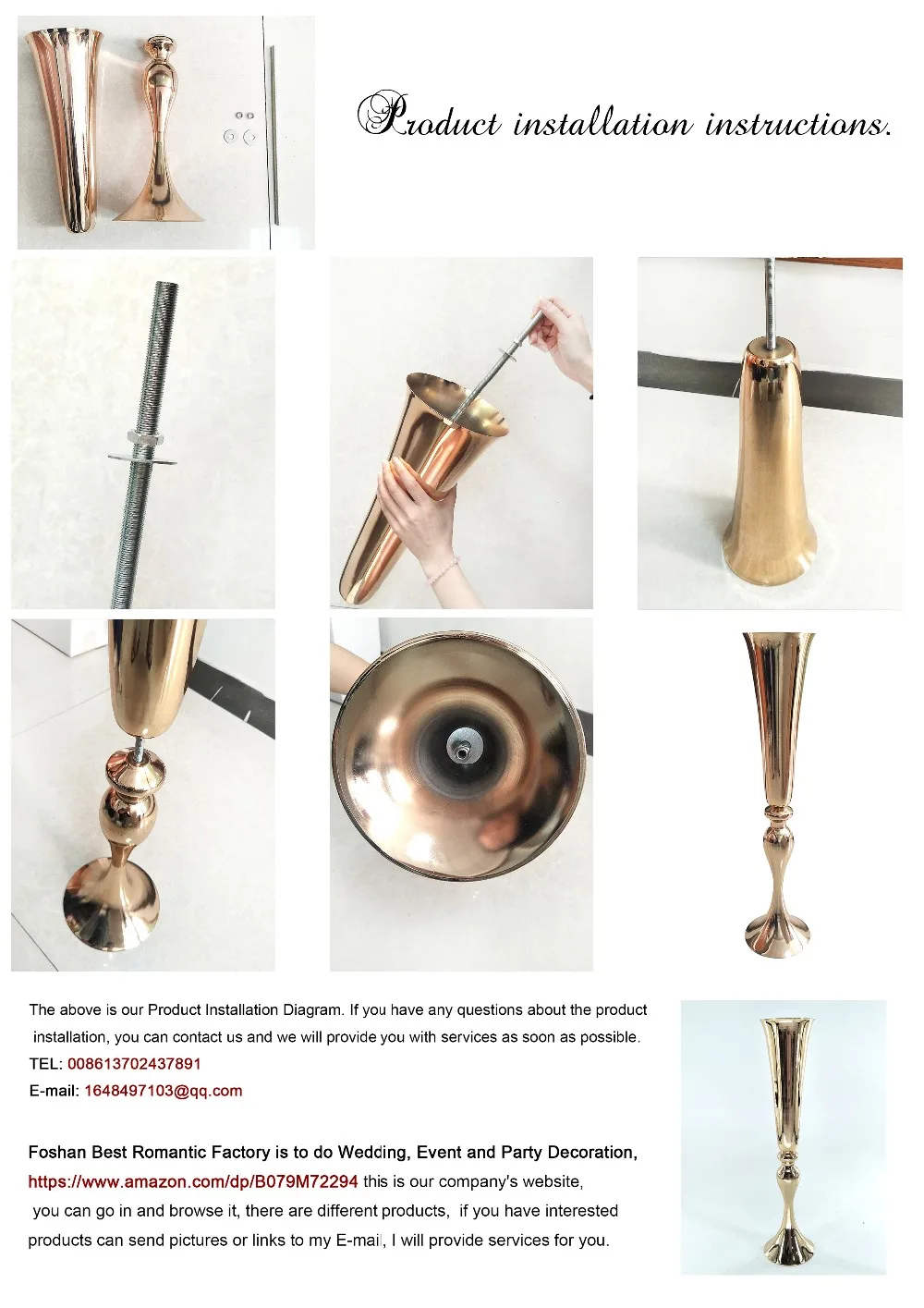 Product installation instructions.

The above is our Product Installation Diagram. If you have any questions about the product installation, you can contact us and we will provide you with services as soon as possible.
TEL: 008613702437891
E-mail: 1648497103@qq.com

Foshan Best Romantic Factory is to do Wedding, Event and Party Decoration,
https://www.amazon.com/dp/B079M72294 this is our company's website, you can go in and browse it, there are different products, if you have interested products can send pictures or links to my E-mail, I will provide services for you.