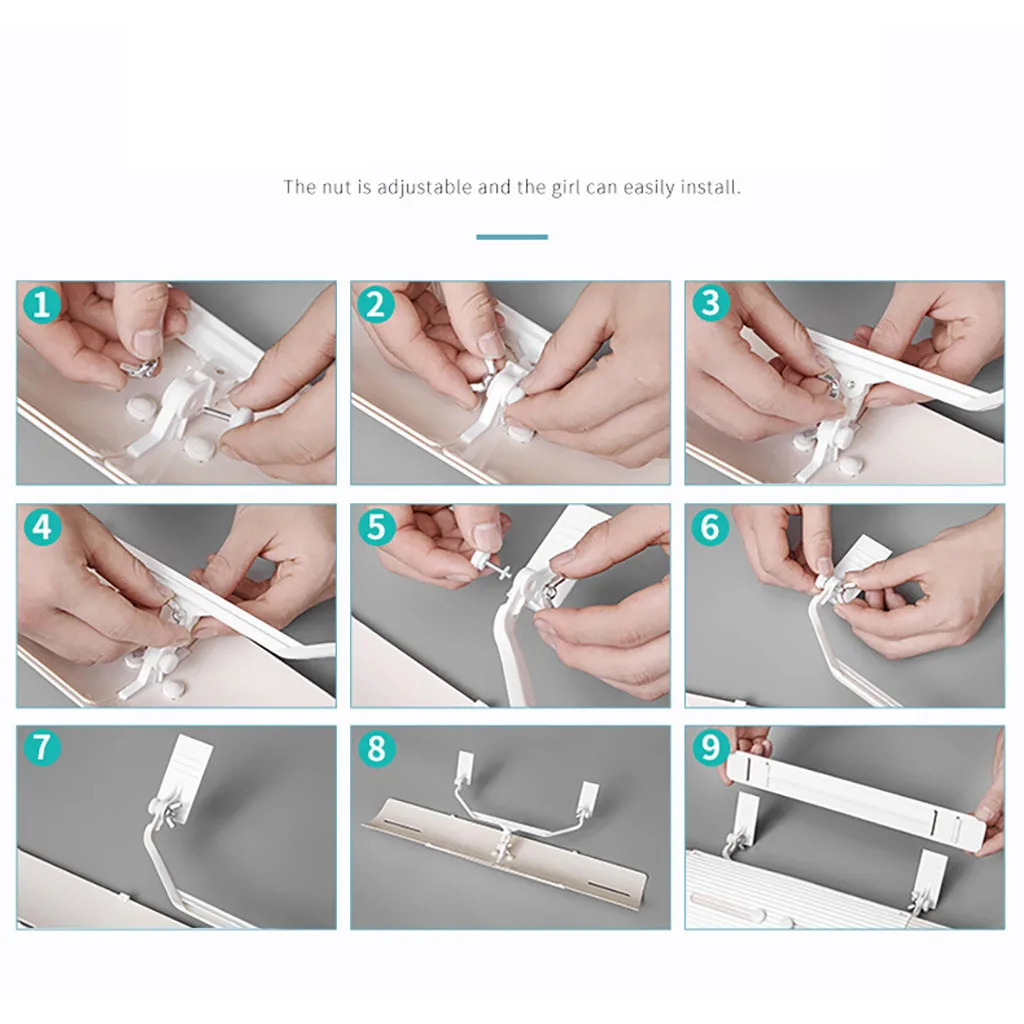 The nut is adjustable and the girl can easily install.

1

2

3

4

5

6

7

8

9