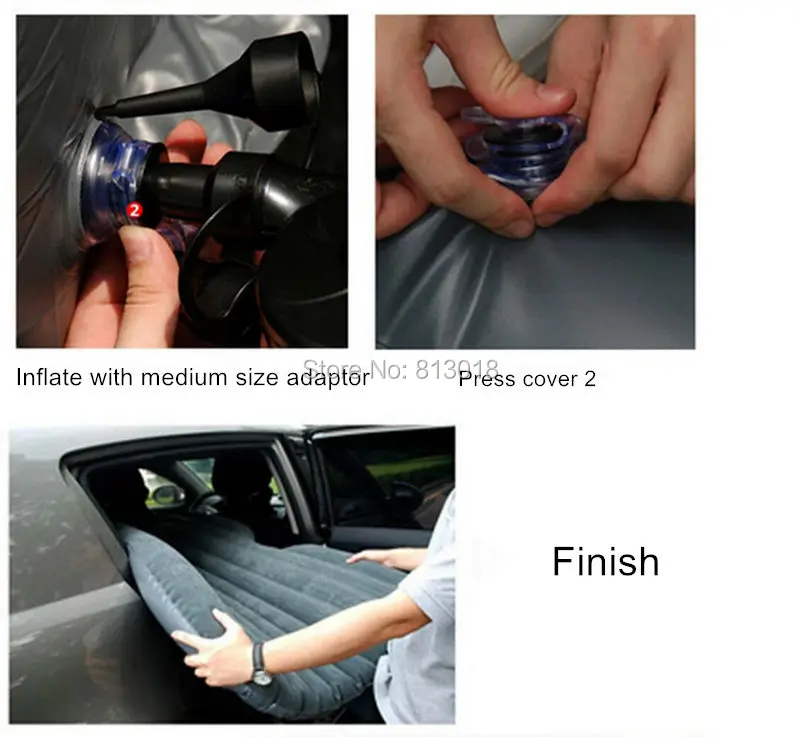 2

Inflate with medium size adaptor

Store No: 813018

Press cover 2

Finish