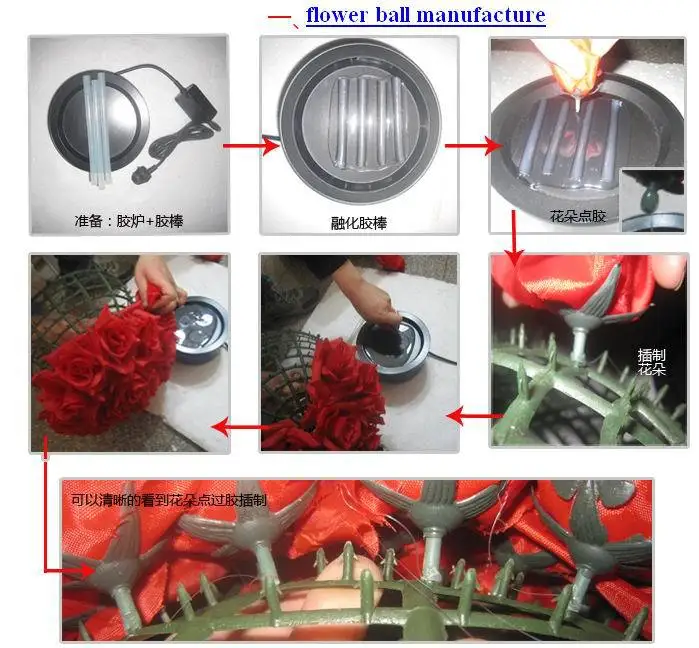 一、flower ball manufacture

准备：胶炉+胶棒

融化胶棒

花朵点胶

插制花朵

可以清晰的看到花朵点过胶插制