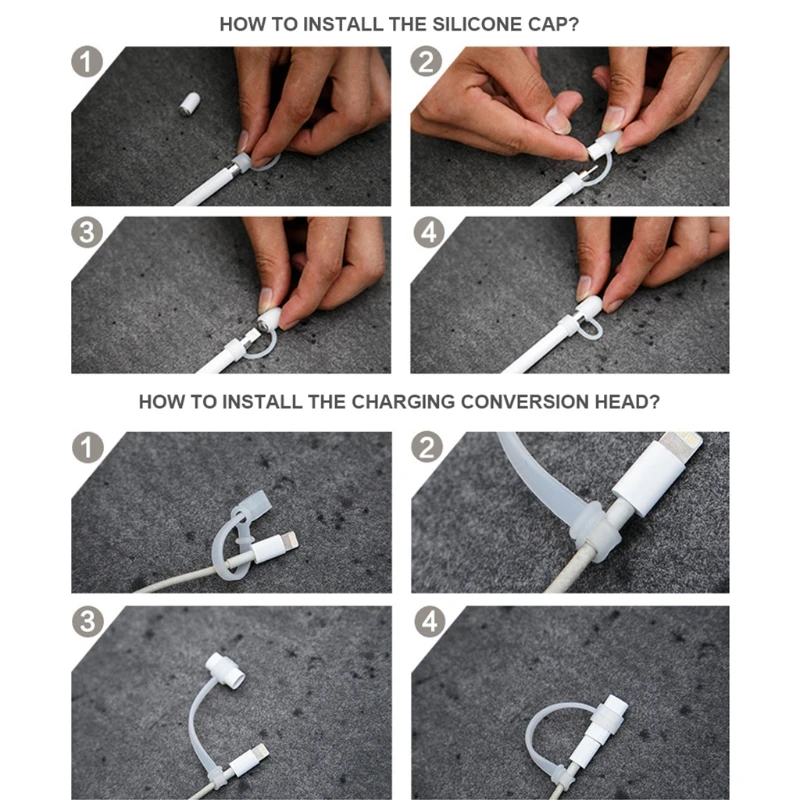 HOW TO INSTALL THE SILICONE CAP?

1

2

3

4

HOW TO INSTALL THE CHARGING CONVERSION HEAD?

1

2

3

4