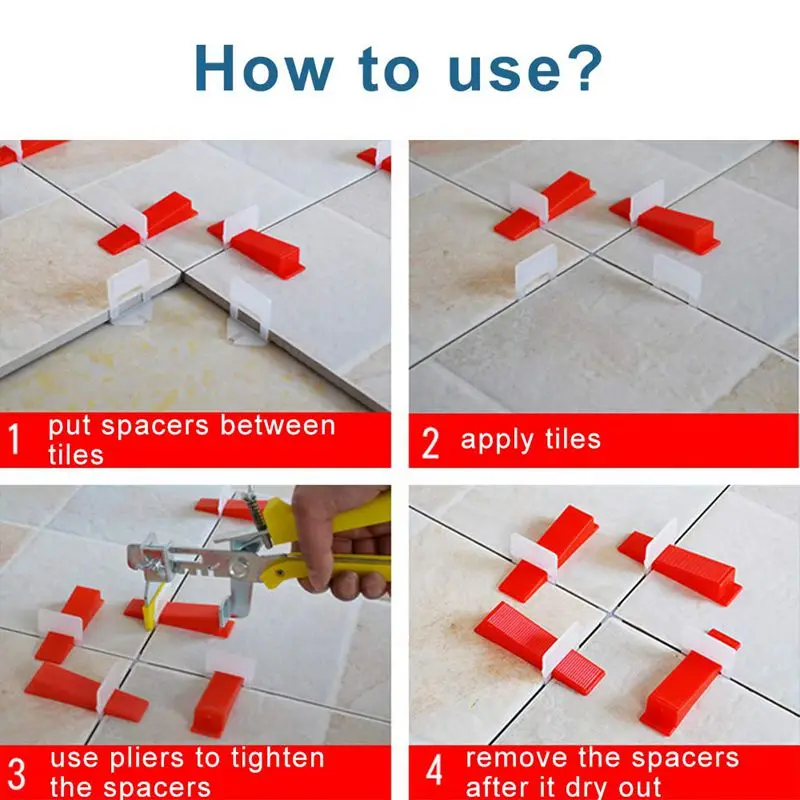 How to use?

1 put spacers between tiles

2 apply tiles

3 use pliers to tighten the spacers

4 remove the spacers after it dry out