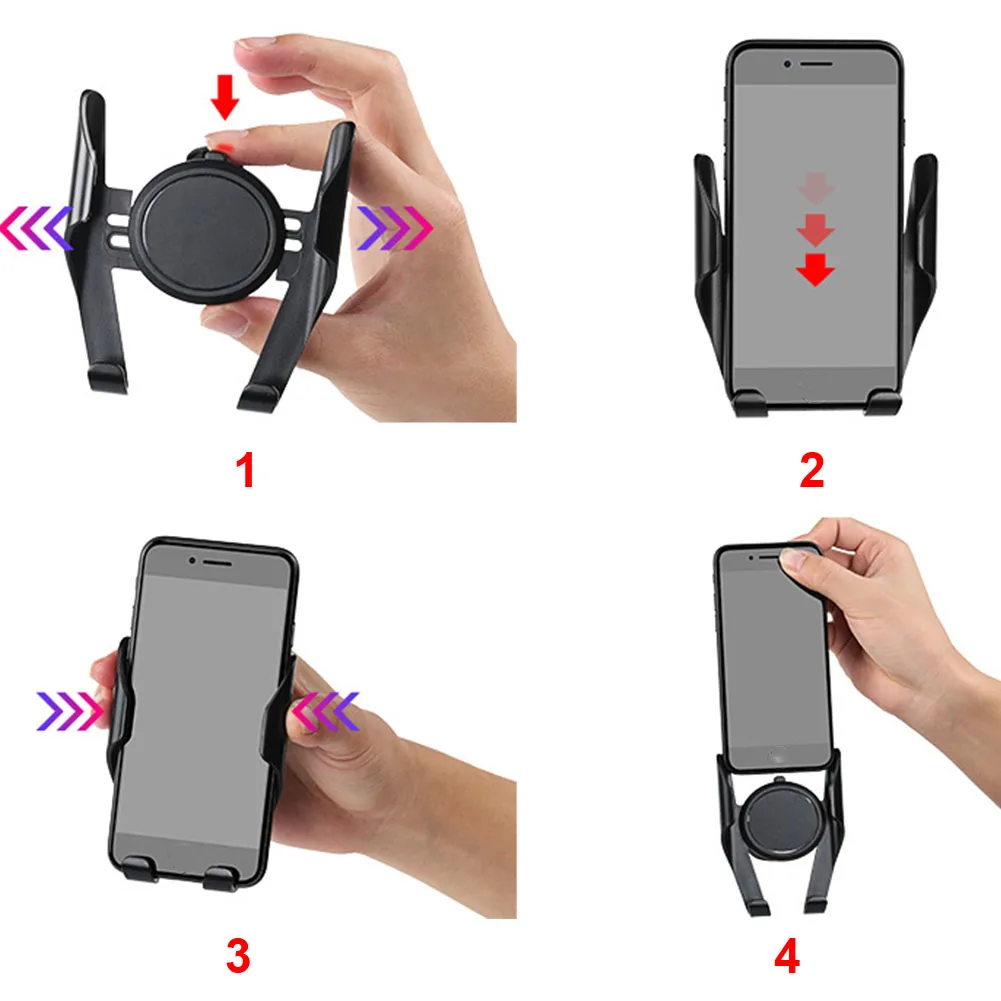 1

2

3

4