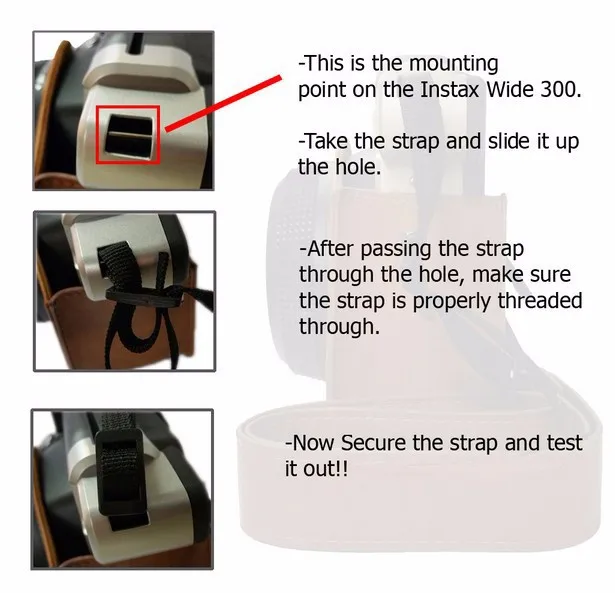 -This is the mounting point on the Instax Wide 300.

-Take the strap and slide it up the hole.

-After passing the strap through the hole, make sure the strap is properly threaded through.

-Now Secure the strap and test it out!!