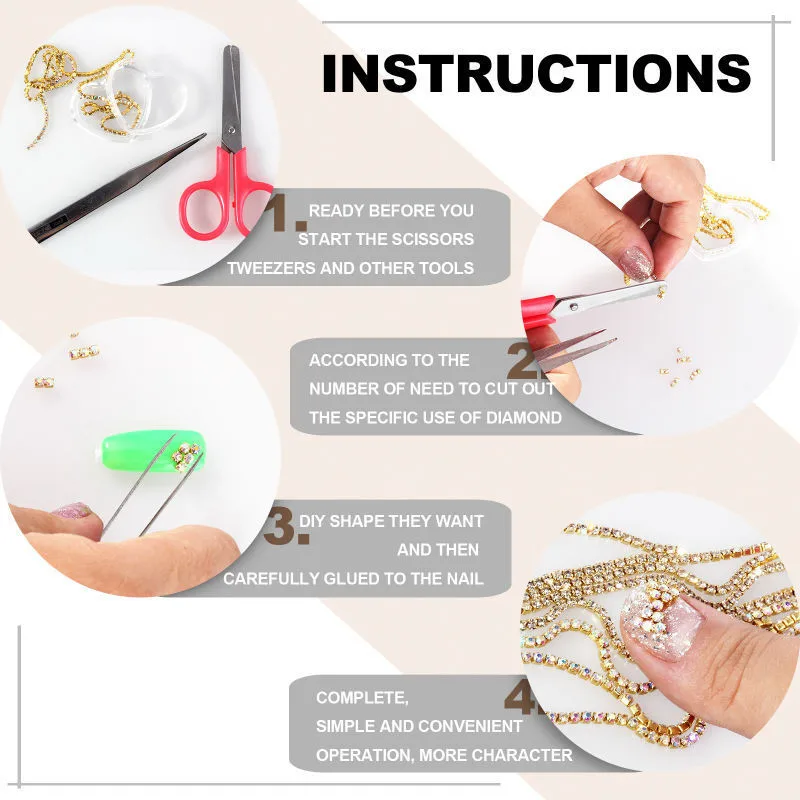 INSTRUCTIONS

1. READY BEFORE YOU START THE SCISSORS TWEEZERS AND OTHER TOOLS

2. ACCORDING TO THE NUMBER OF NEED TO CUT OUT THE SPECIFIC USE OF DIAMOND

3. DIY SHAPE THEY WANT AND THEN CAREFULLY GLUED TO THE NAIL

4. COMPLETE, SIMPLE AND CONVENIENT OPERATION, MORE CHARACTER