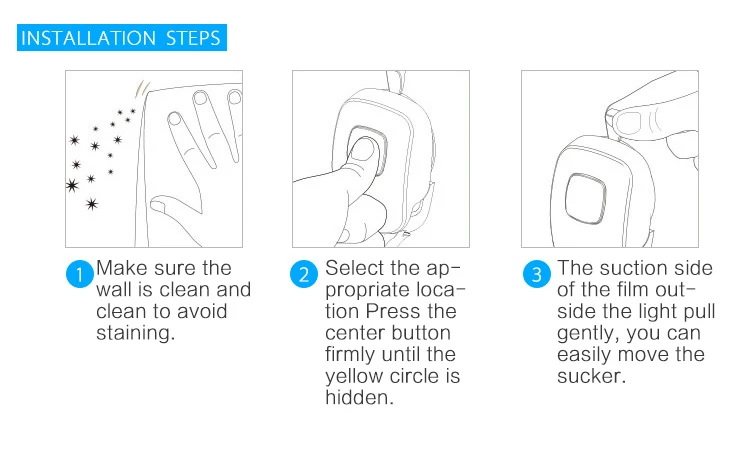 INSTALLATION STEPS

1 Make sure the wall is clean and clean to avoid staining.

2 Select the appropriate location Press the center button firmly until the yellow circle is hidden.

3 The suction side of the film outside the light pull gently, you can easily move the sucker.