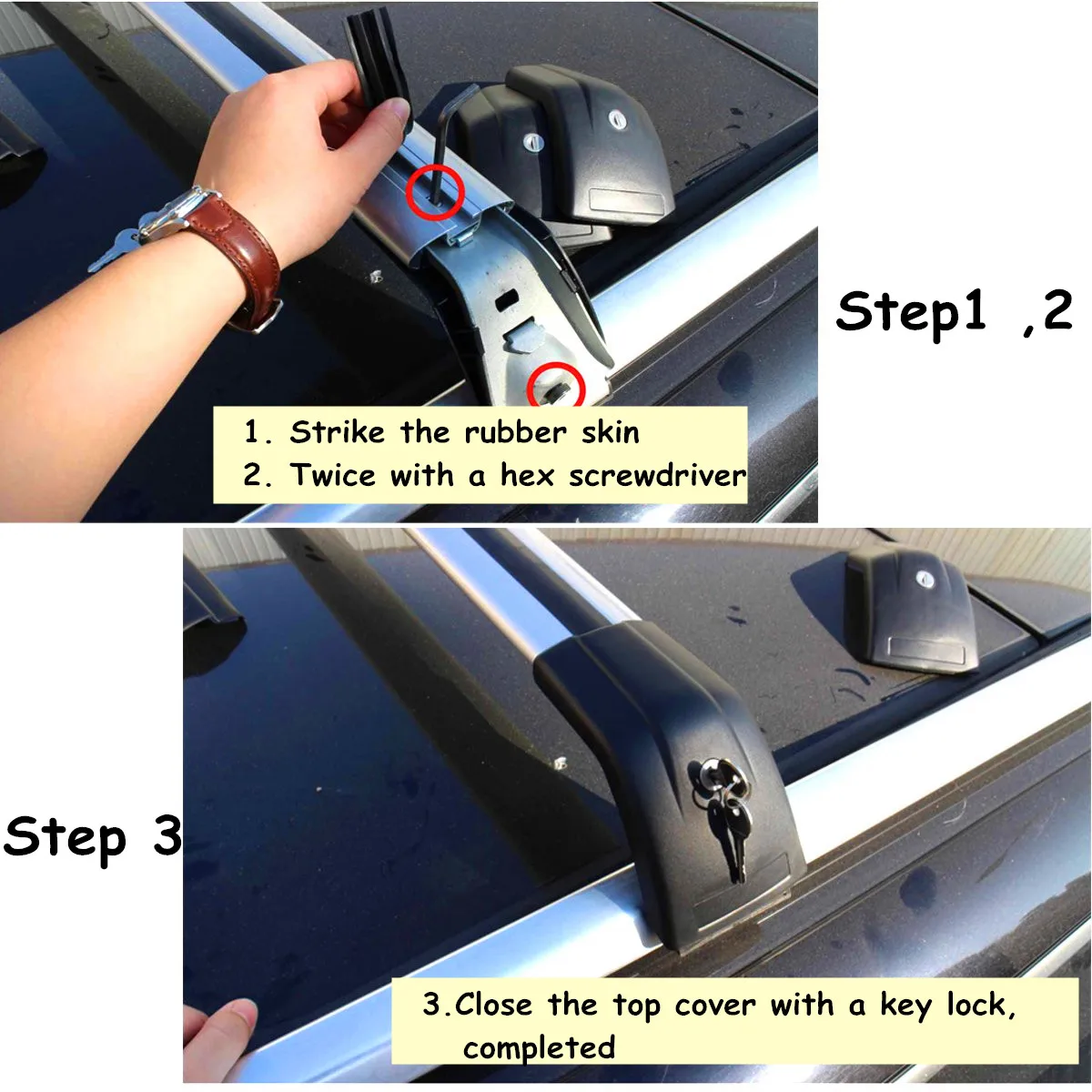 Step1 ,2

1. Strike the rubber skin
2. Twice with a hex screwdriver

Step 3

3.Close the top cover with a key lock, completed