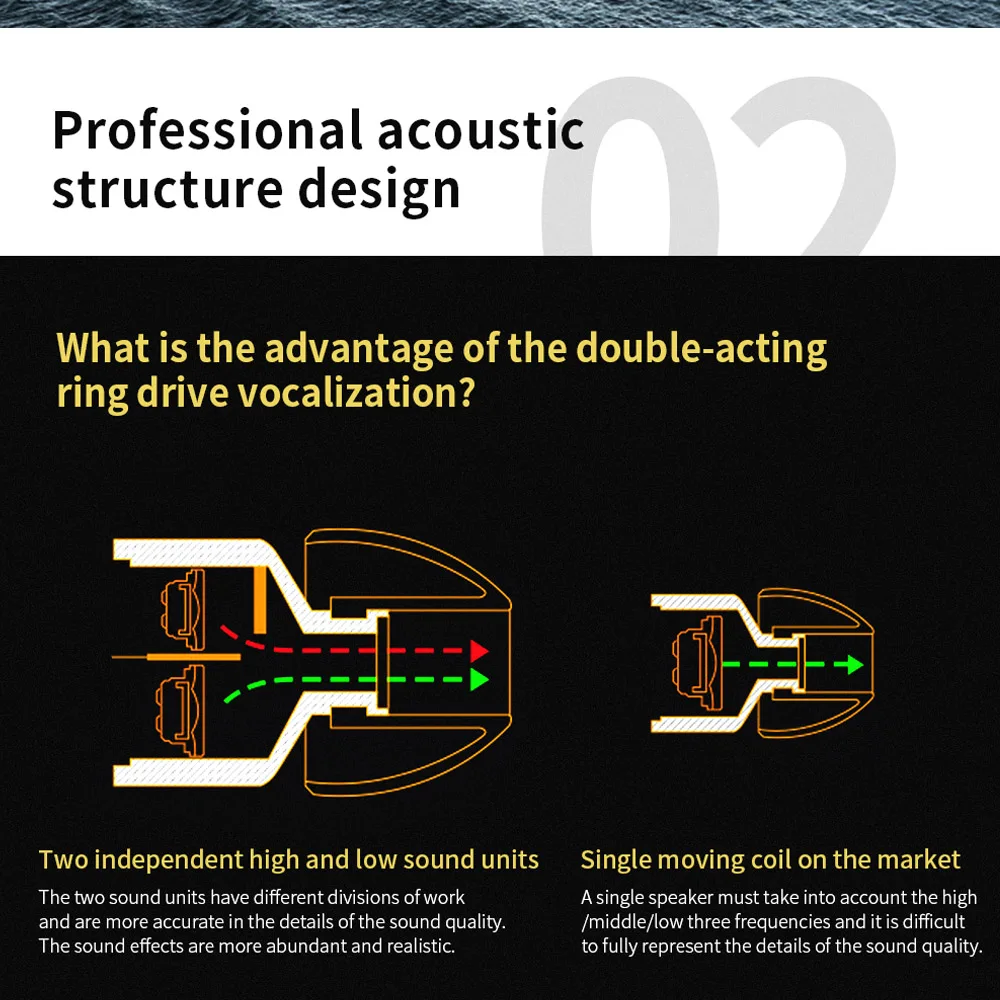 Professional acoustic structure design

02

What is the advantage of the double-acting ring drive vocalization?

Two independent high and low sound units

The two sound units have different divisions of work and are more accurate in the details of the sound quality. The sound effects are more abundant and realistic.

Single moving coil on the market

A single speaker must take into account the high /middle/low three frequencies and it is difficult to fully represent the details of the sound quality.