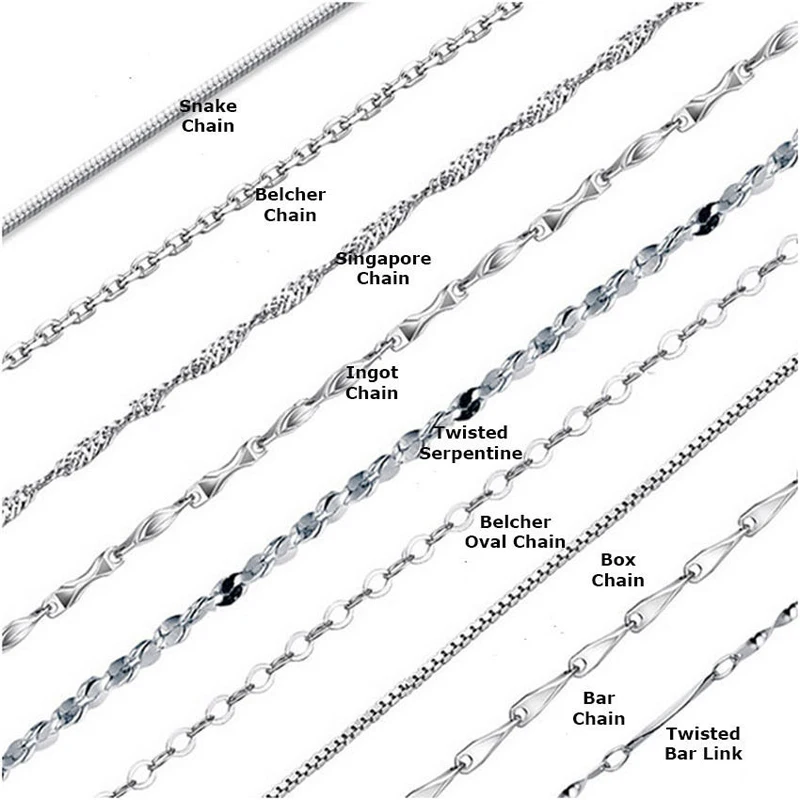 Snake Chain

Belcher Chain

Singapore Chain

Ingot Chain

Twisted Serpentine

Belcher Oval Chain

Box Chain

Bar Chain

Twisted Bar Link