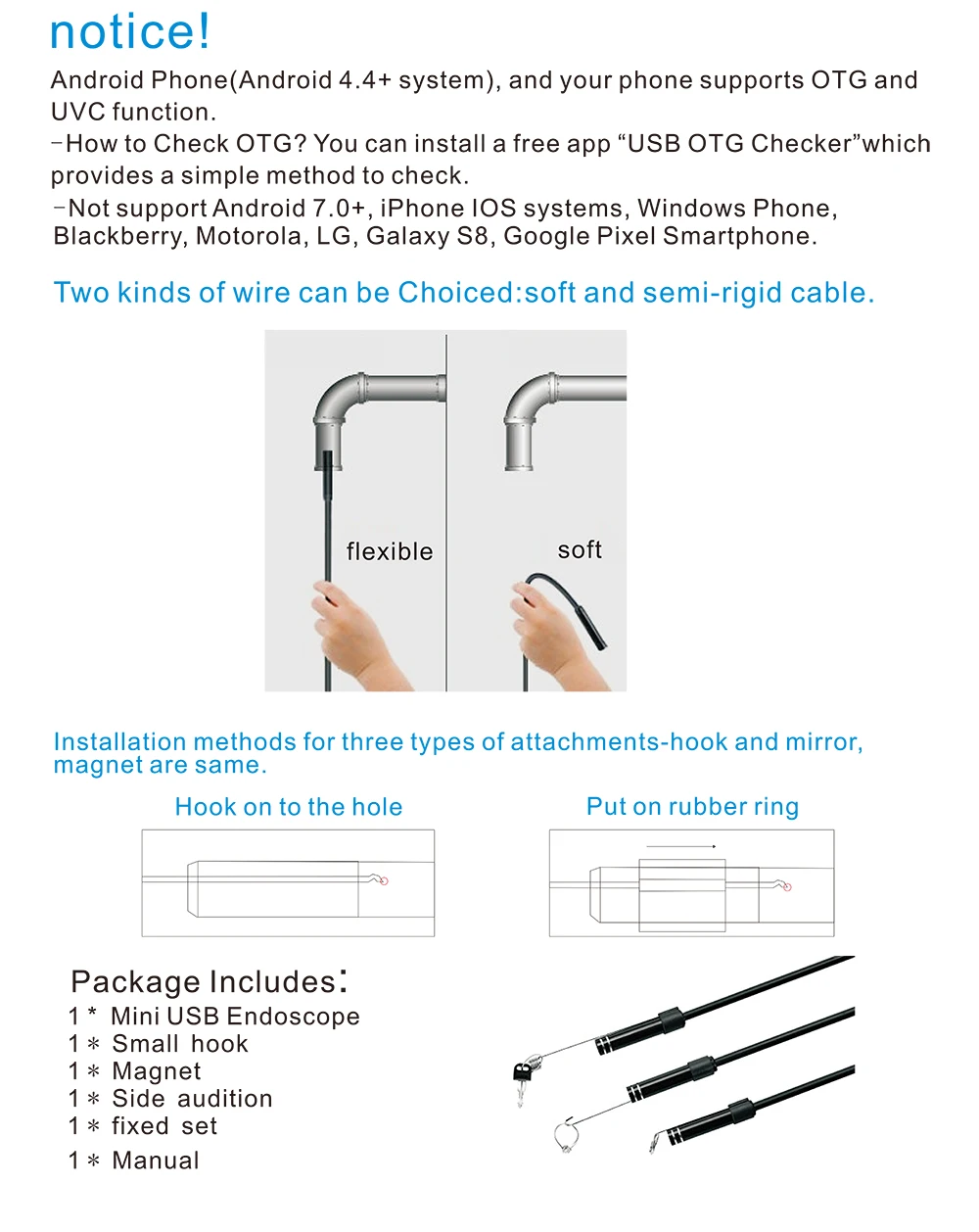 notice!

Android Phone(Android 4.4+ system), and your phone supports OTG and UVC function.

-How to Check OTG? You can install a free app “USB OTG Checker”which provides a simple method to check.

-Not support Android 7.0+, iPhone IOS systems, Windows Phone, Blackberry, Motorola, LG, Galaxy S8, Google Pixel Smartphone.

Two kinds of wire can be Choiced:soft and semi-rigid cable.

flexible

soft

Installation methods for three types of attachments-hook and mirror, magnet are same.

Hook on to the hole

Put on rubber ring

Package Includes:
1 * Mini USB Endoscope
1 * Small hook
1 * Magnet
1 * Side audition
1 * fixed set
1 * Manual