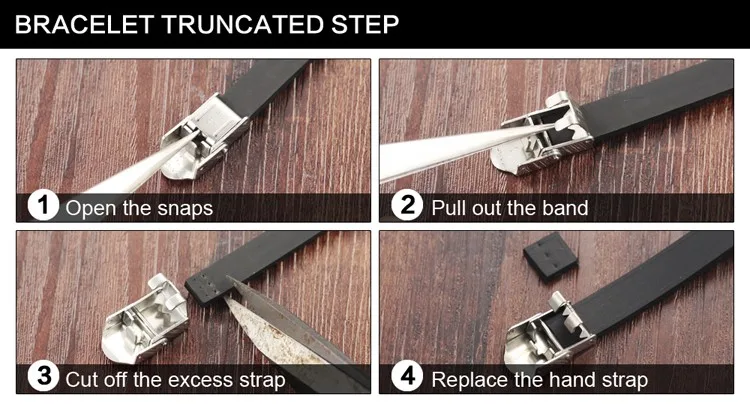 BRACELET TRUNCATED STEP

1 Open the snaps

2 Pull out the band

3 Cut off the excess strap

4 Replace the hand strap