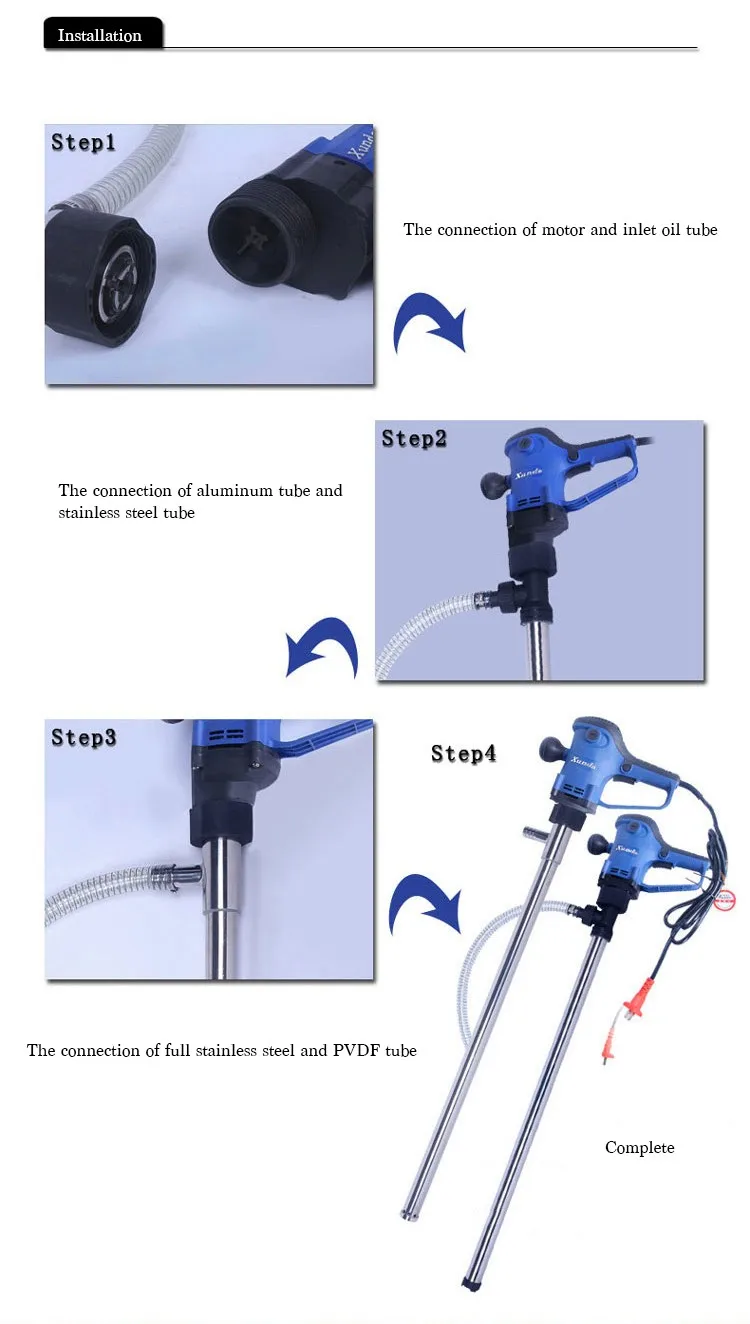 Installation

Step1

Xunda

The connection of motor and inlet oil tube

Step2

Xunda

The connection of aluminum tube and stainless steel tube

Step3

Step4

Xunda

Xunda

The connection of full stainless steel and PVDF tube

Complete