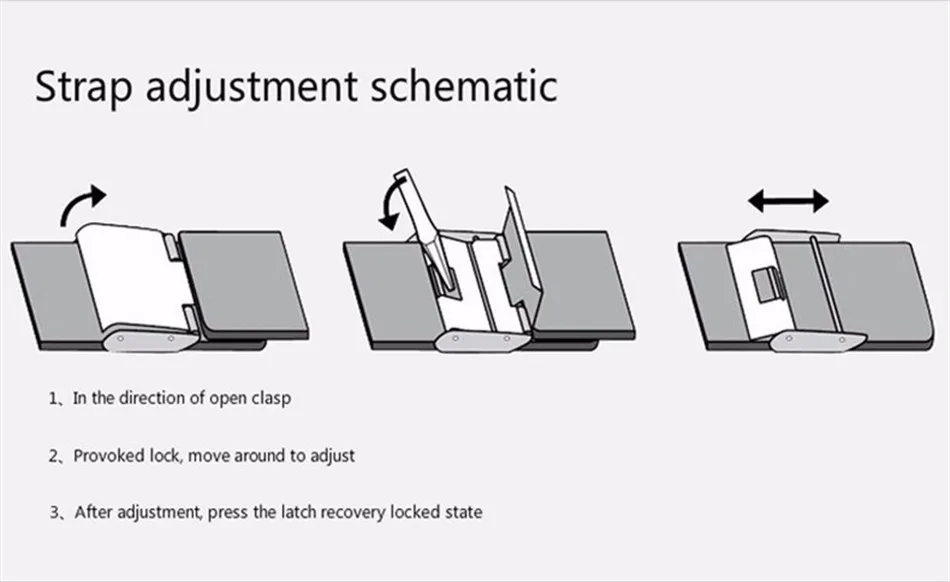 Strap adjustment schematic

1、In the direction of open clasp

2、Provoked lock, move around to adjust

3、After adjustment, press the latch recovery locked state