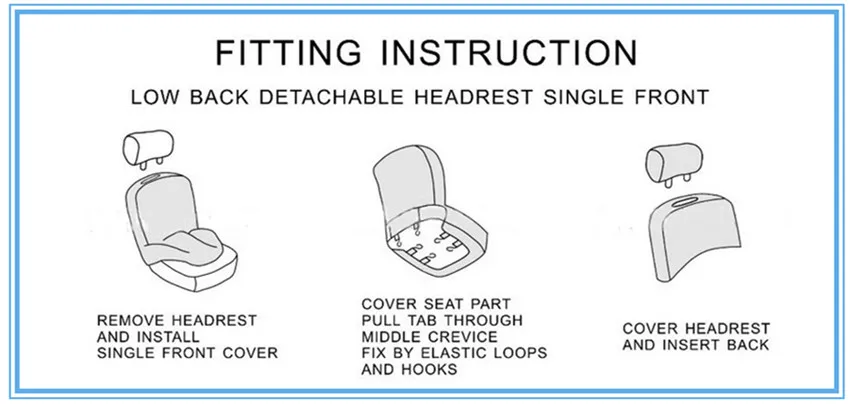 FITTING INSTRUCTION

LOW BACK DETACHABLE HEADREST SINGLE FRONT

REMOVE HEADREST
AND INSTALL
SINGLE FRONT COVER

COVER SEAT PART
PULL TAB THROUGH
MIDDLE CREVICE
FIX BY ELASTIC LOOPS
AND HOOKS

COVER HEADREST
AND INSERT BACK