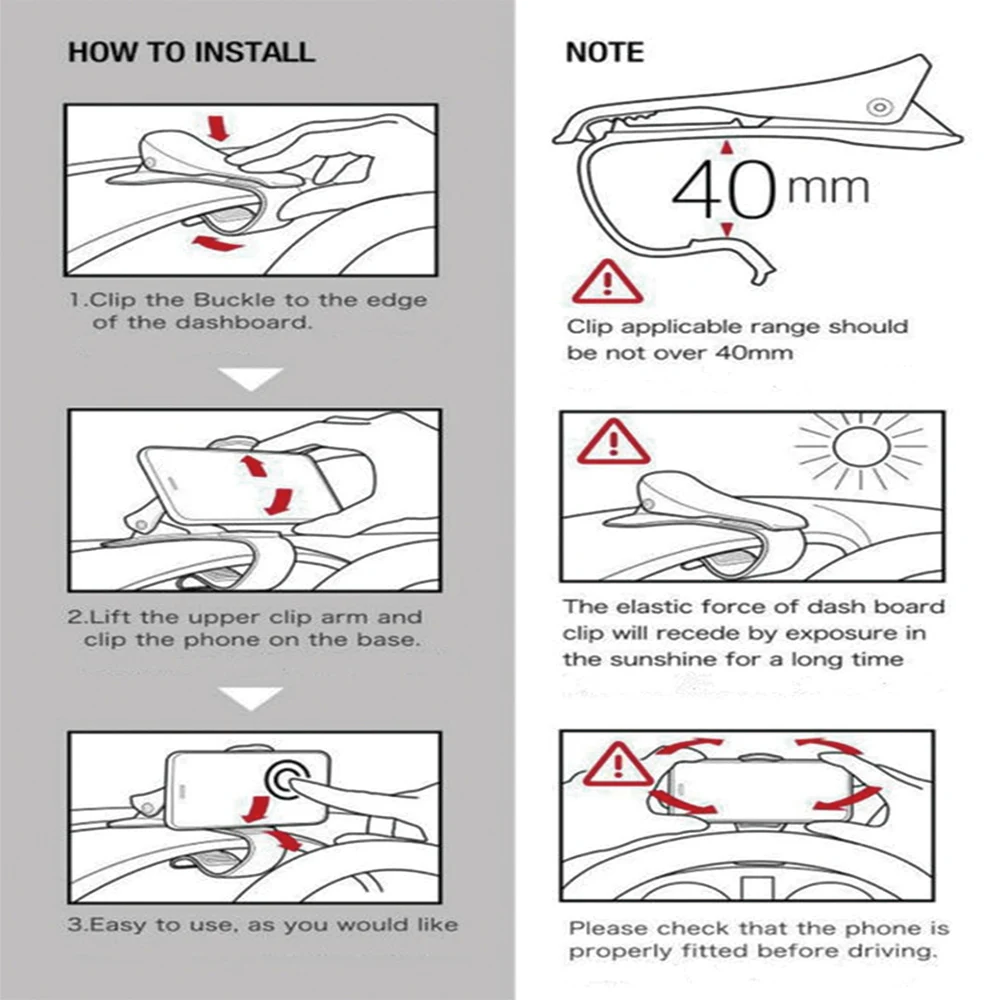 HOW TO INSTALL

1.Clip the Buckle to the edge of the dashboard.

2.Lift the upper clip arm and clip the phone on the base.

3.Easy to use, as you would like

NOTE

40mm

Clip applicable range should be not over 40mm

The elastic force of dash board clip will recede by exposure in the sunshine for a long time

Please check that the phone is properly fitted before driving.