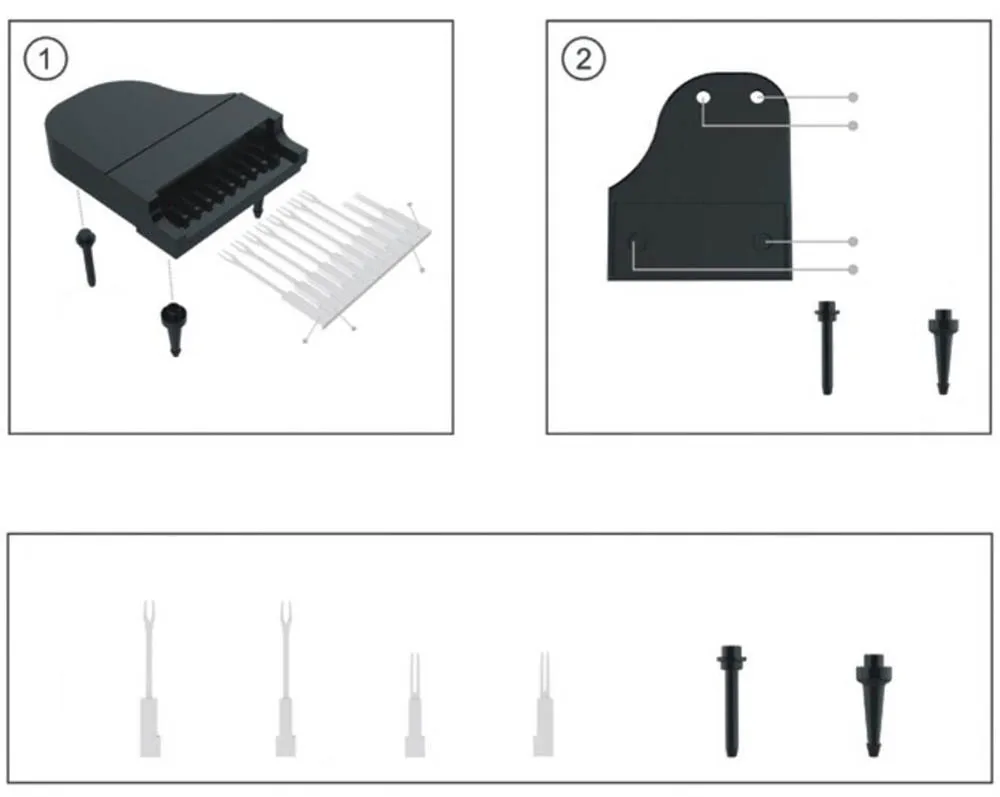 1

2