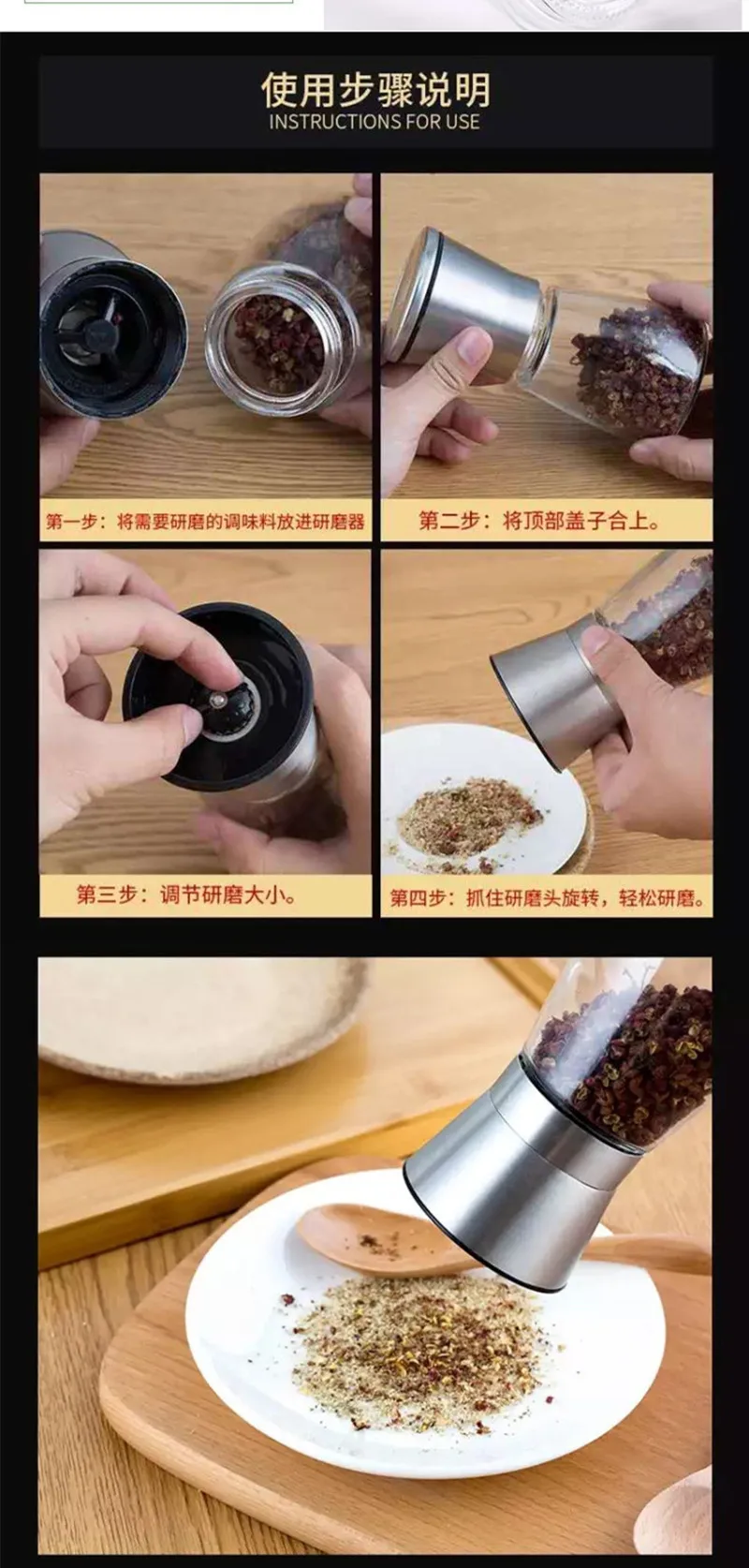 使用步骤说明
INSTRUCTIONS FOR USE

第一步：将需要研磨的调味料放进研磨器

第二步：将顶部盖子合上。

第三步：调节研磨大小。

第四步：抓住研磨头旋转，轻松研磨。