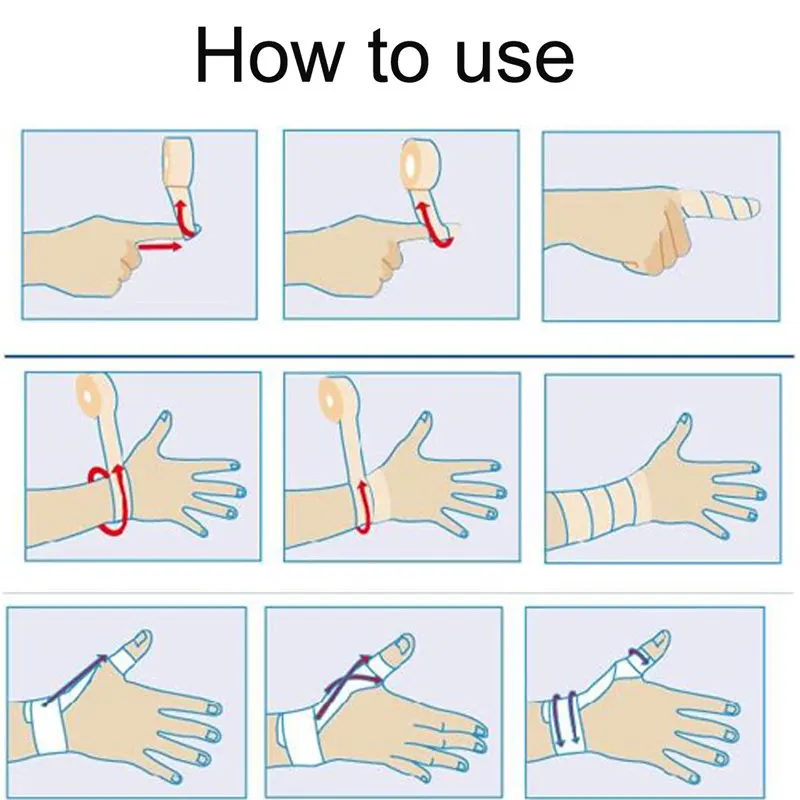 How to use