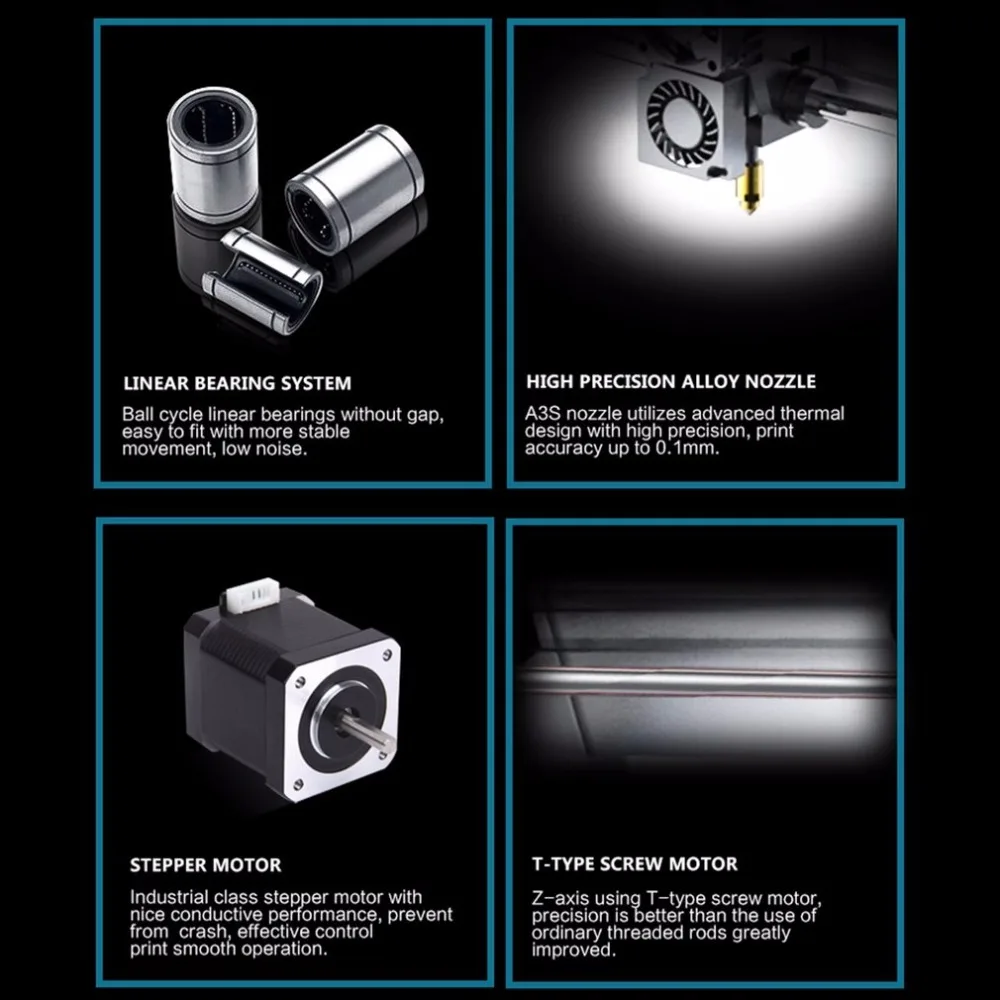 LINEAR BEARING SYSTEM

Ball cycle linear bearings without gap, easy to fit with more stable movement, low noise.

HIGH PRECISION ALLOY NOZZLE

A3S nozzle utilizes advanced thermal design with high precision, print accuracy up to 0.1mm.

STEPPER MOTOR

Industrial class stepper motor with nice conductive performance, prevent from crash, effective control print smooth operation.

T-TYPE SCREW MOTOR

Z-axis using T-type screw motor, precision is better than the use of ordinary threaded rods greatly improved.