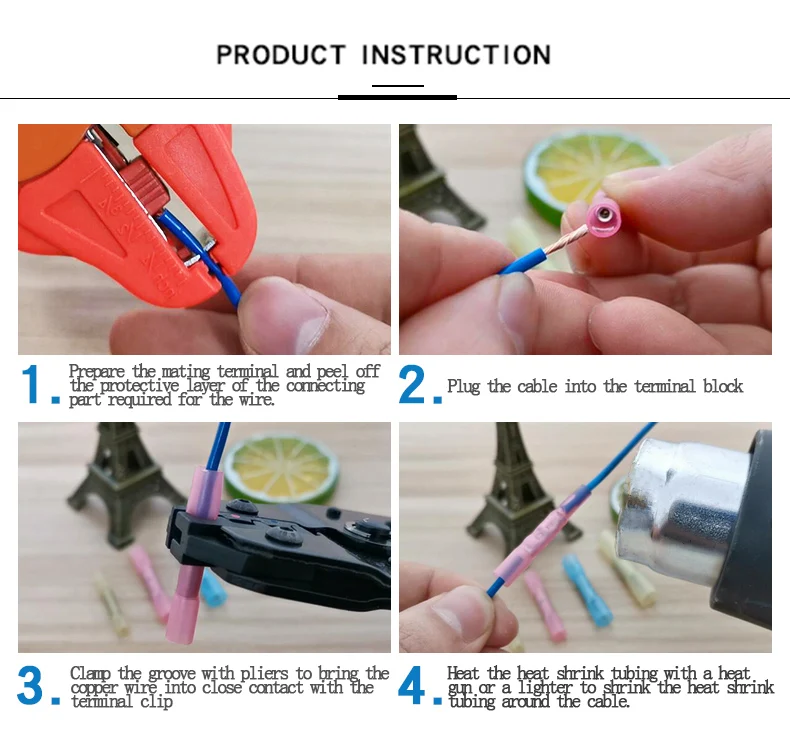 PRODUCT INSTRUCTION

1. Prepare the mating terminal and peel off the protective layer of the connecting part required for the wire.

2. Plug the cable into the terminal block

3. Clamp the groove with pliers to bring the copper wire into close contact with the terminal clip

4. Heat the heat shrink tubing with a heat gun or a lighter to shrink the heat shrink tubing around the cable.