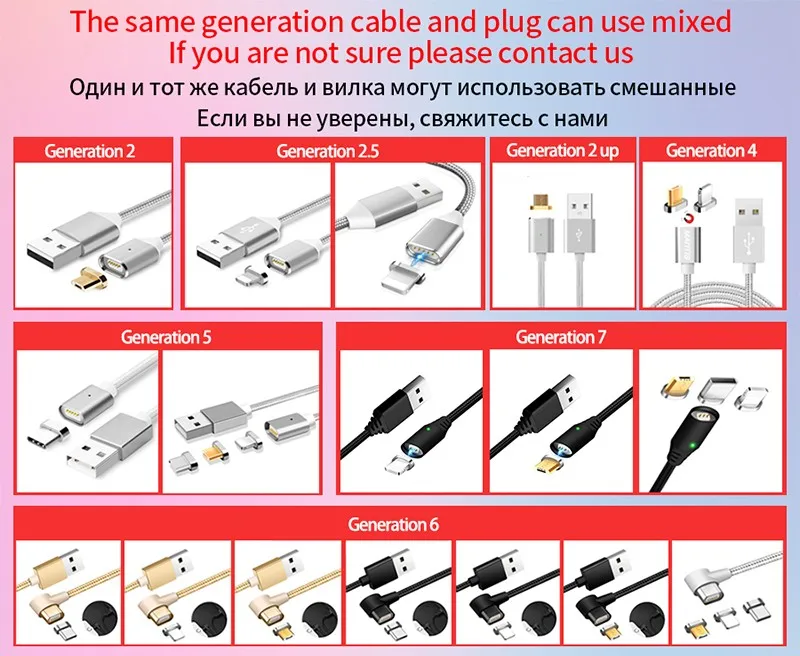 The same generation cable and plug can use mixed
If you are not sure please contact us
Один и тот же кабель и вилка могут использовать смешанные
Если вы не уверены, свяжитесь с нами

Generation 2

Generation 2.5

Generation 2 up

Generation 4

Generation 5

Generation 7

Generation 6