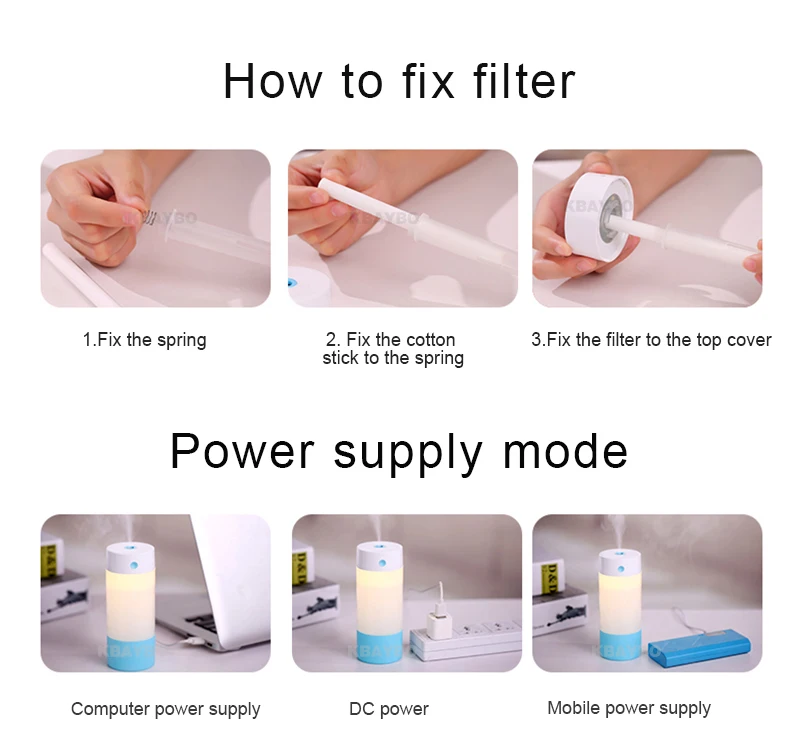 How to fix filter

KBAYBO

KBAYBO

KBAYBO

1.Fix the spring

2. Fix the cotton stick to the spring

3.Fix the filter to the top cover

Power supply mode

D&D

KBAYBO

D&D

KBAYBO

D&D

KBAYBO

Computer power supply

DC power

Mobile power supply