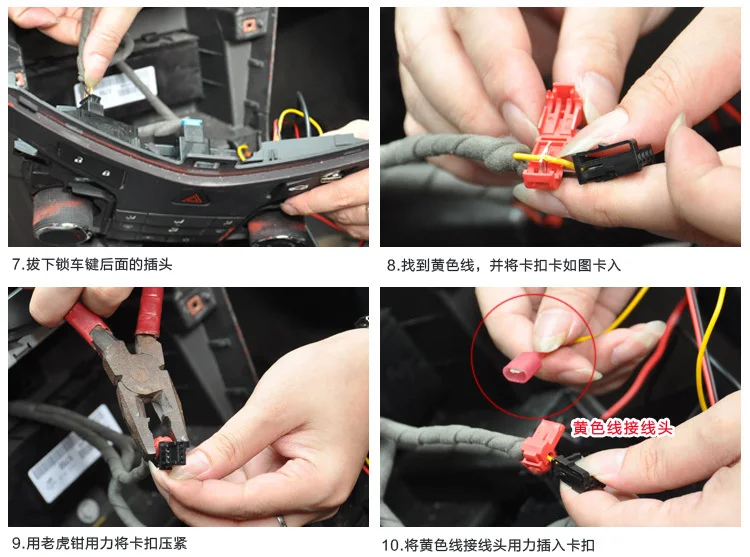 7.拔下锁车键后面的插头

8.找到黄色线，并将卡扣卡如图卡入

9.用老虎钳用力将卡扣压紧

黄色线接线头

10.将黄色线接线头用力插入卡扣