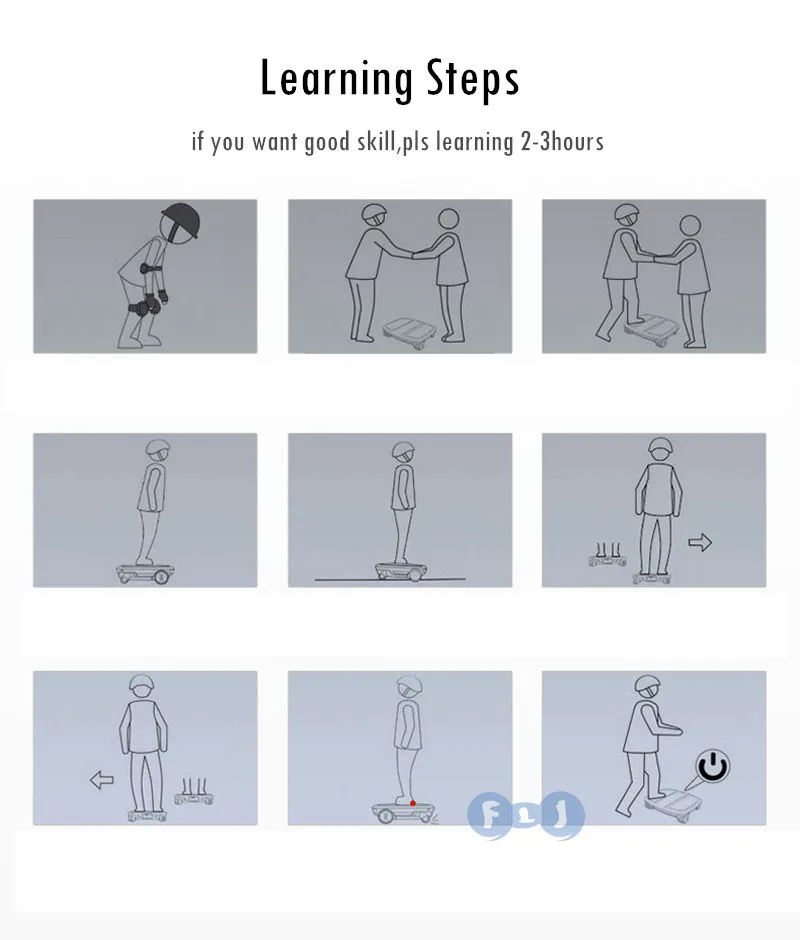 Learning Steps

if you want good skill,pls learning 2-3hours

FLJ