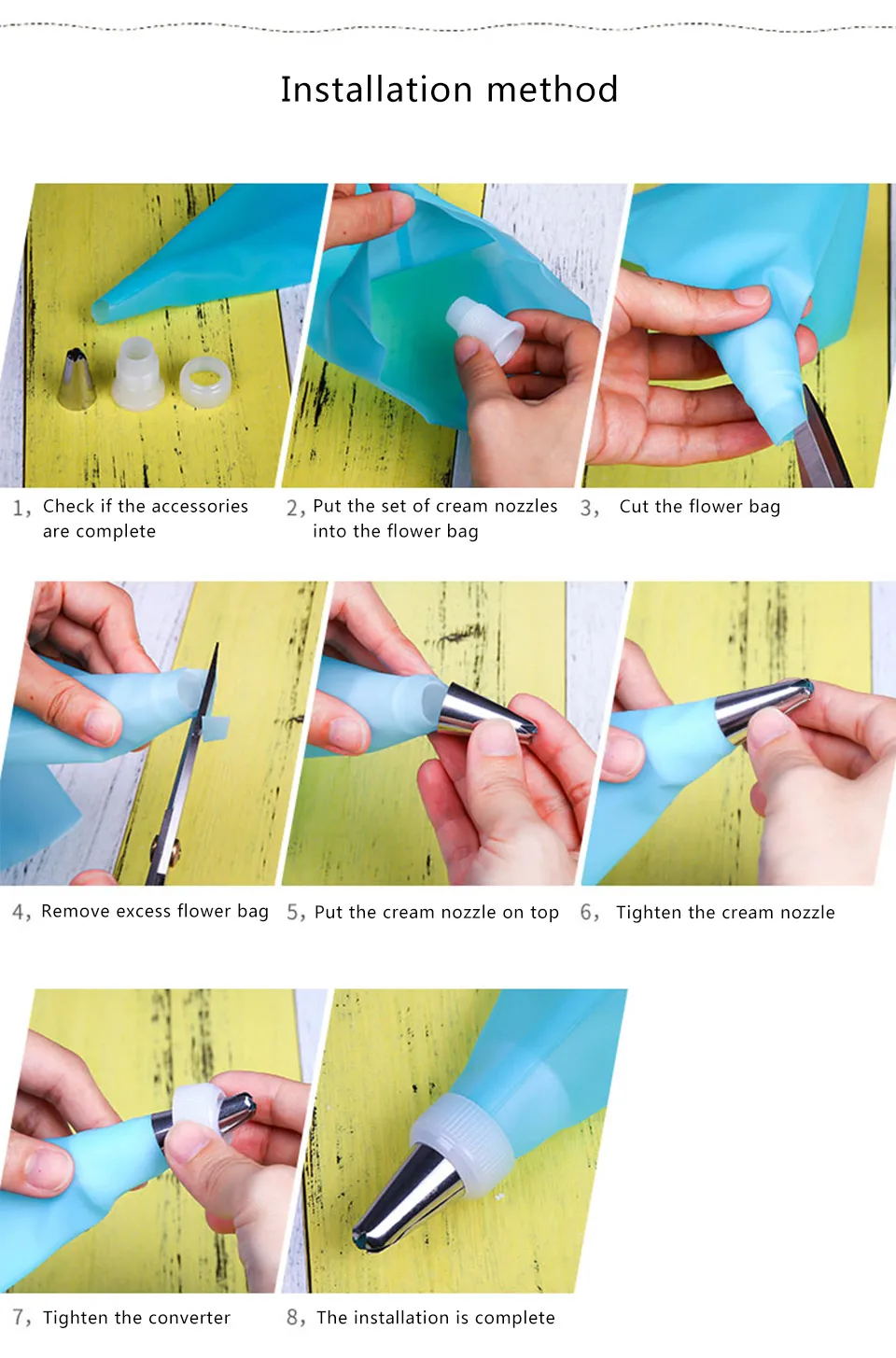 Installation method

1, Check if the accessories are complete

2, Put the set of cream nozzles into the flower bag

3, Cut the flower bag

4, Remove excess flower bag

5, Put the cream nozzle on top

6, Tighten the cream nozzle

7, Tighten the converter

8, The installation is complete