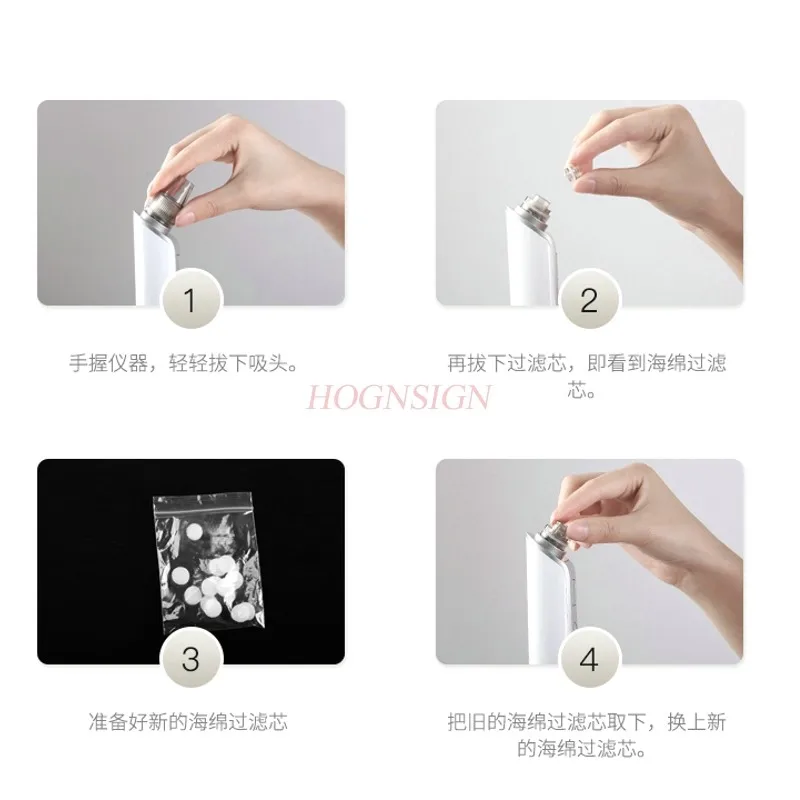 1

手握仪器，轻轻拔下吸头。

2

再拔下过滤芯，即看到海绵过滤芯。

HOGNSIGN

3

准备好新的海绵过滤芯

4

把旧的海绵过滤芯取下，换上新的海绵过滤芯。