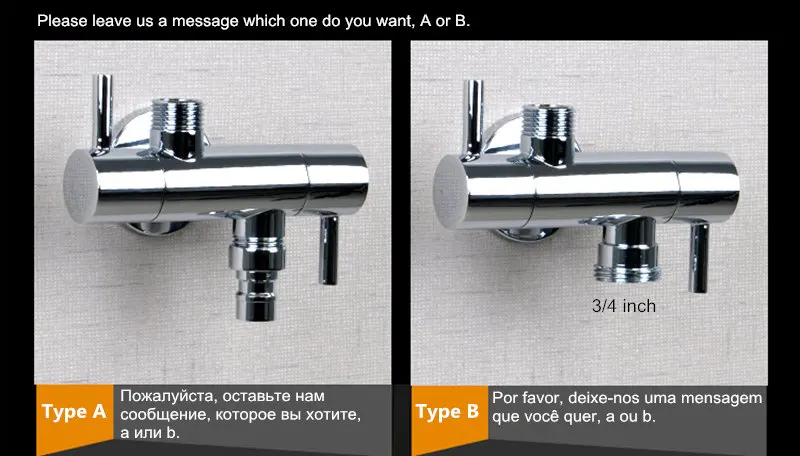 Please leave us a message which one do you want, A or B.

3/4 inch

Type A

Пожалуйста, оставьте нам сообщение, которое вы хотите, а или b.

Type B

Por favor, deixe-nos uma mensagem que você quer, a ou b.