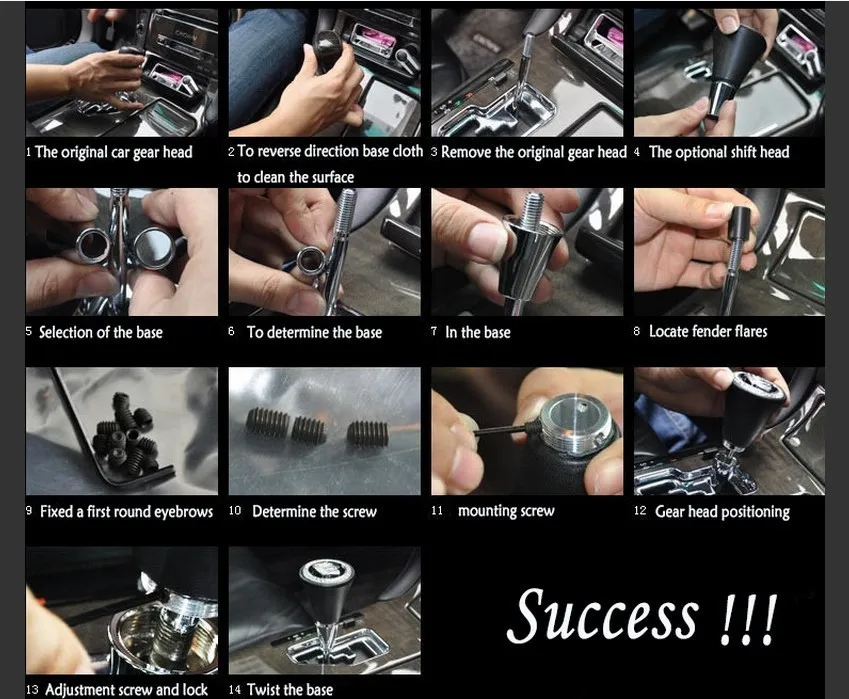 1 The original car gear head

2 To reverse direction base cloth to clean the surface

3 Remove the original gear head

4 The optional shift head

5 Selection of the base

6 To determine the base

7 In the base

8 Locate fender flares

9 Fixed a first round eyebrows

10 Determine the screw

11 mounting screw

12 Gear head positioning

13 Adjustment screw and lock

14 Twist the base

Success !!!