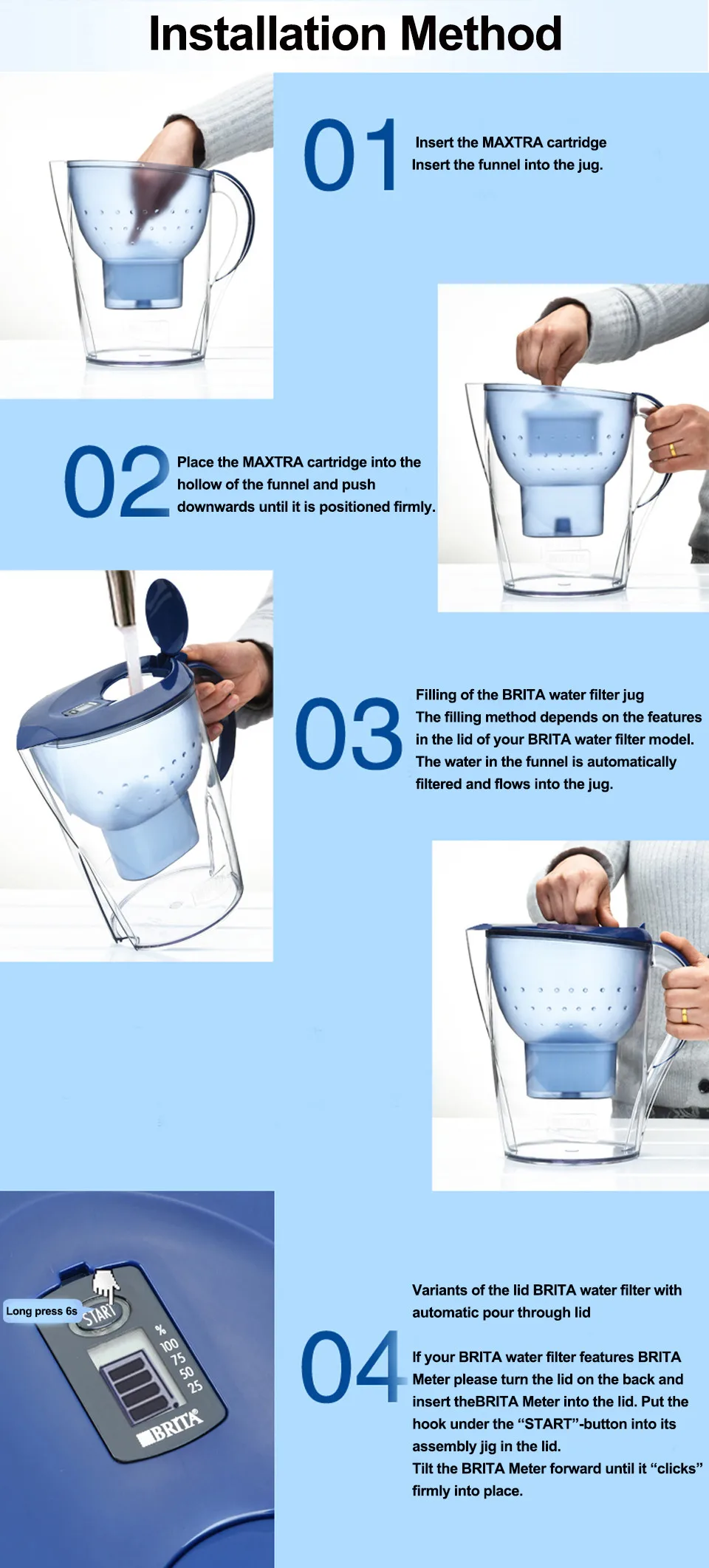 Installation Method

01 Insert the MAXTRA cartridge Insert the funnel into the jug.

02 Place the MAXTRA cartridge into the hollow of the funnel and push downwards until it is positioned firmly.

03 Filling of the BRITA water filter jug The filling method depends on the features in the lid of your BRITA water filter model. The water in the funnel is automatically filtered and flows into the jug.

Long press 6s

START

%
100
75
50
25

BRITA

04 Variants of the lid BRITA water filter with automatic pour through lid

If your BRITA water filter features BRITA Meter please turn the lid on the back and insert theBRITA Meter into the lid. Put the hook under the “START”-button into its assembly jig in the lid.
Tilt the BRITA Meter forward until it “clicks” firmly into place.