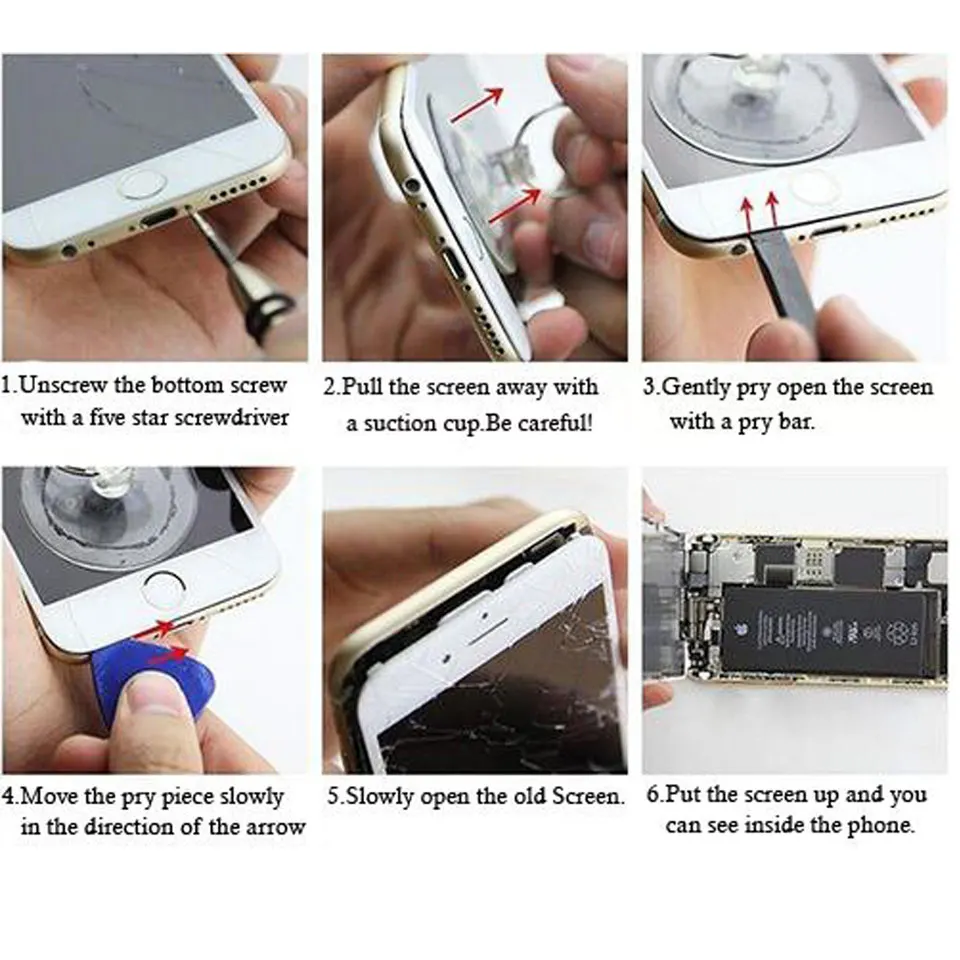 1.Unscrew the bottom screw with a five star screwdriver

2.Pull the screen away with a suction cup.Be careful!

3.Gently pry open the screen with a pry bar.

4.Move the pry piece slowly in the direction of the arrow

5.Slowly open the old Screen.

6.Put the screen up and you can see inside the phone.