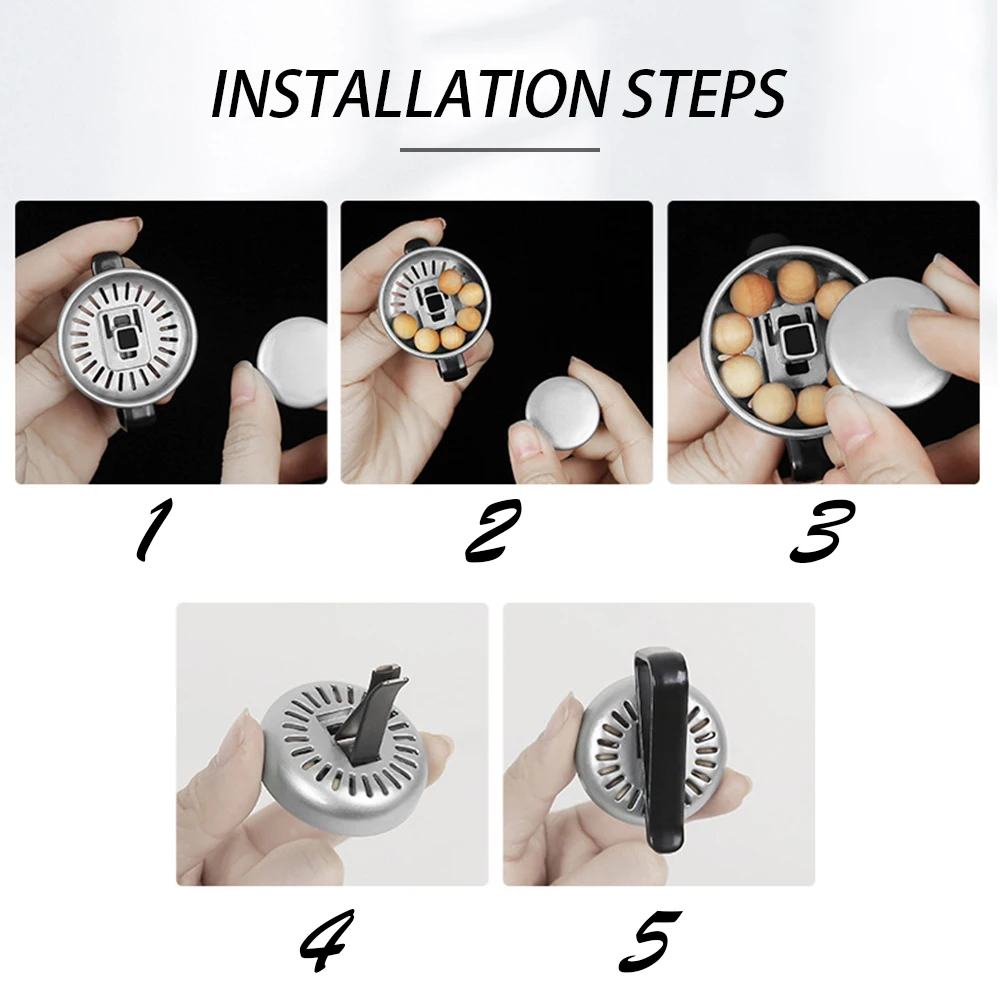 INSTALLATION STEPS

1

2

3

4

5