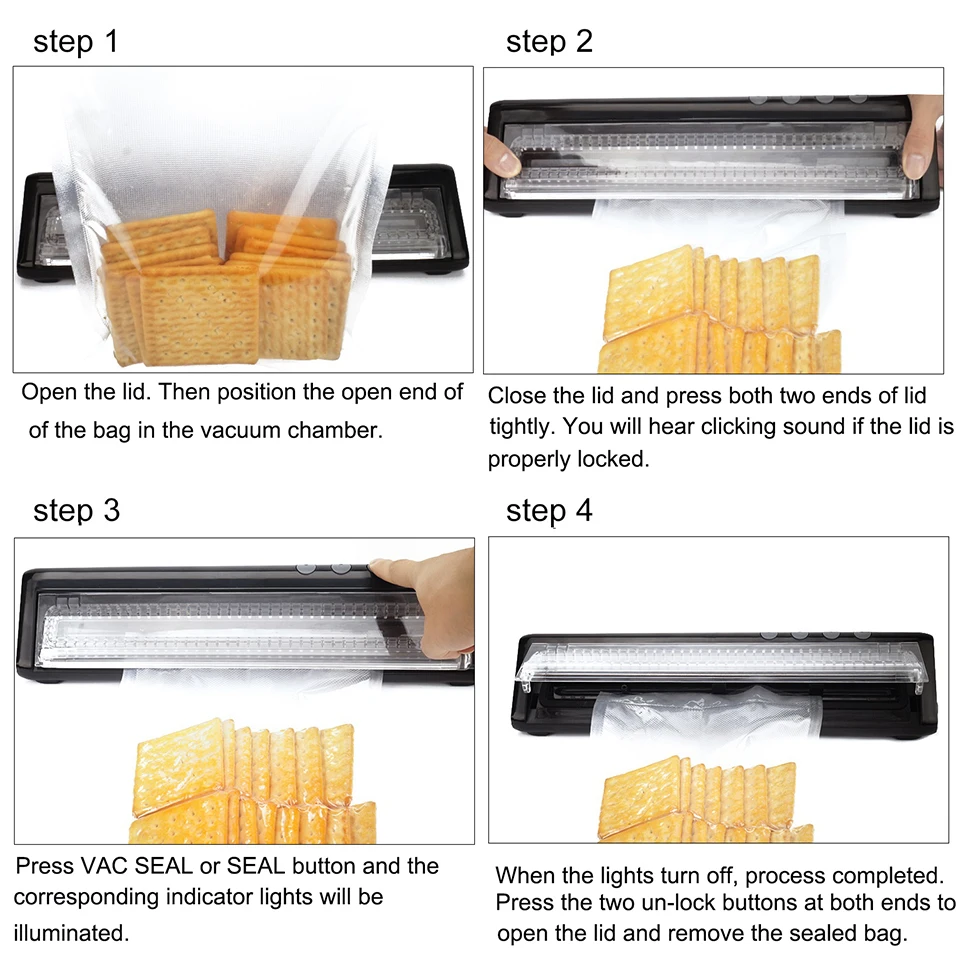 step 1

Open the lid. Then position the open end of of the bag in the vacuum chamber.

step 2

Close the lid and press both two ends of lid tightly. You will hear clicking sound if the lid is properly locked.

step 3

Press VAC SEAL or SEAL button and the corresponding indicator lights will be illuminated.

step 4

When the lights turn off, process completed. Press the two un-lock buttons at both ends to open the lid and remove the sealed bag.