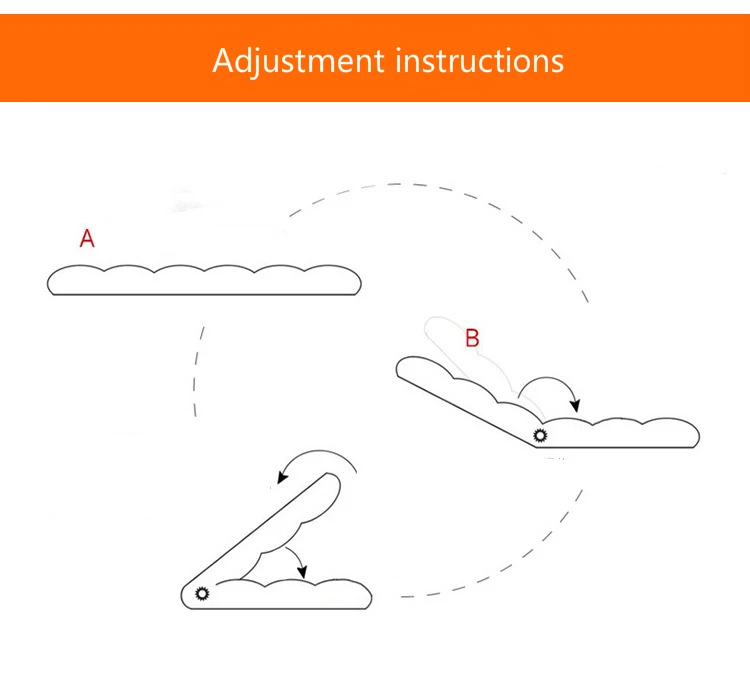 Adjustment instructions

A

B