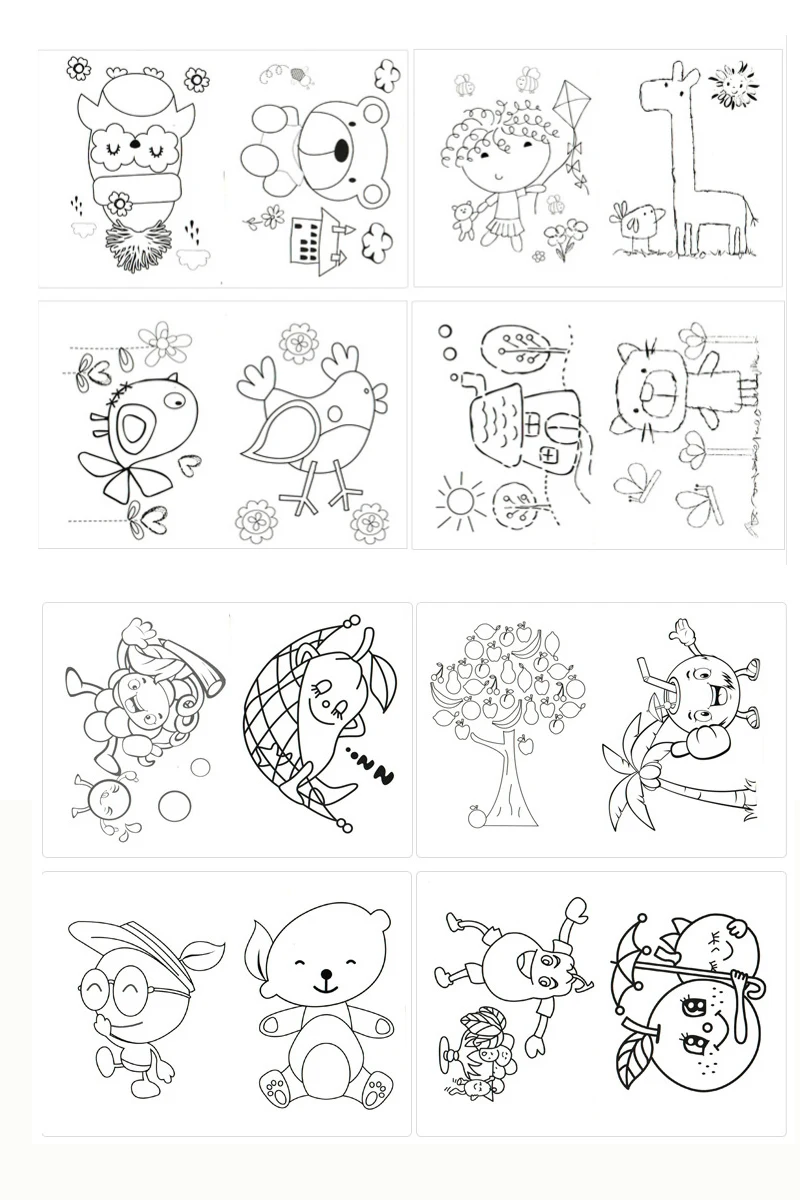 Z Z Z