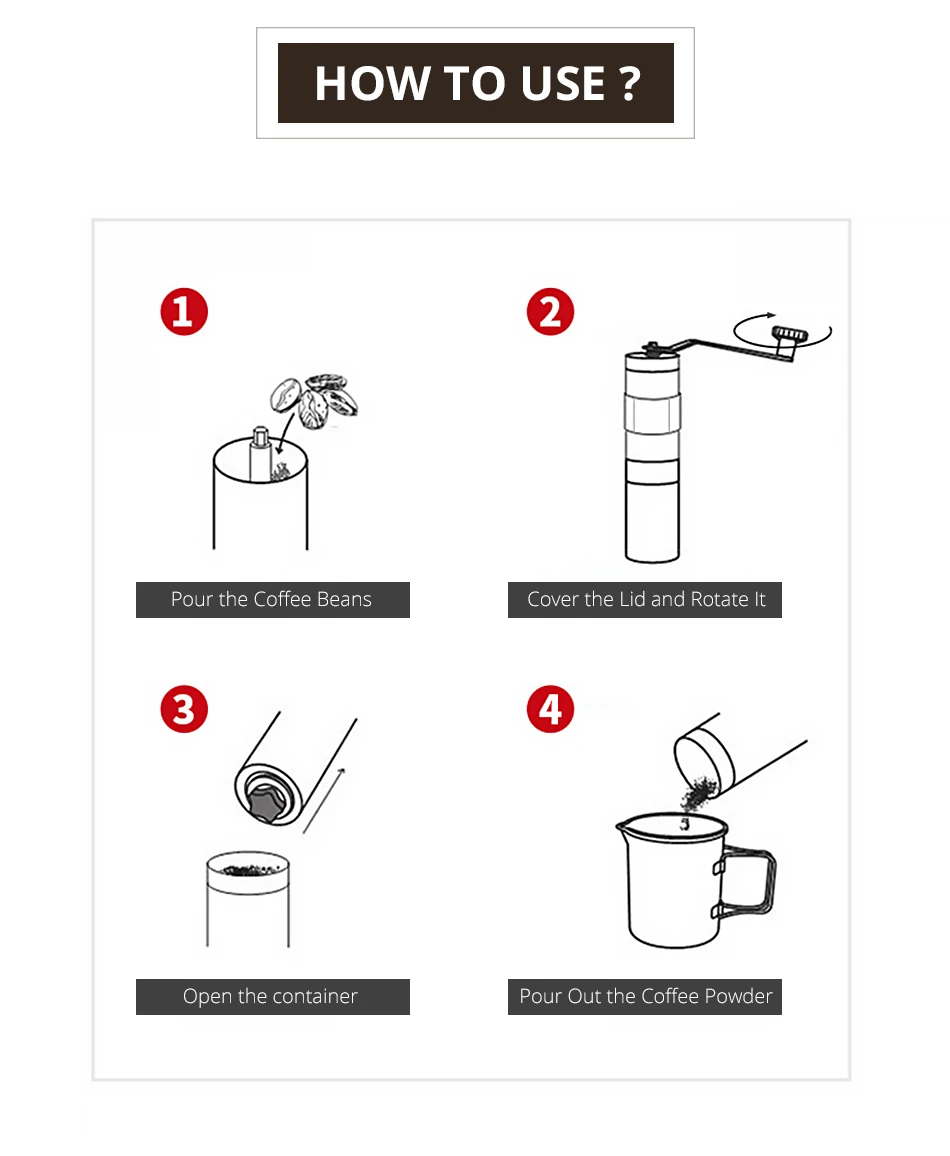 HOW TO USE ?

1

Pour the Coffee Beans

2

Cover the Lid and Rotate It

3

Open the container

4

Pour Out the Coffee Powder